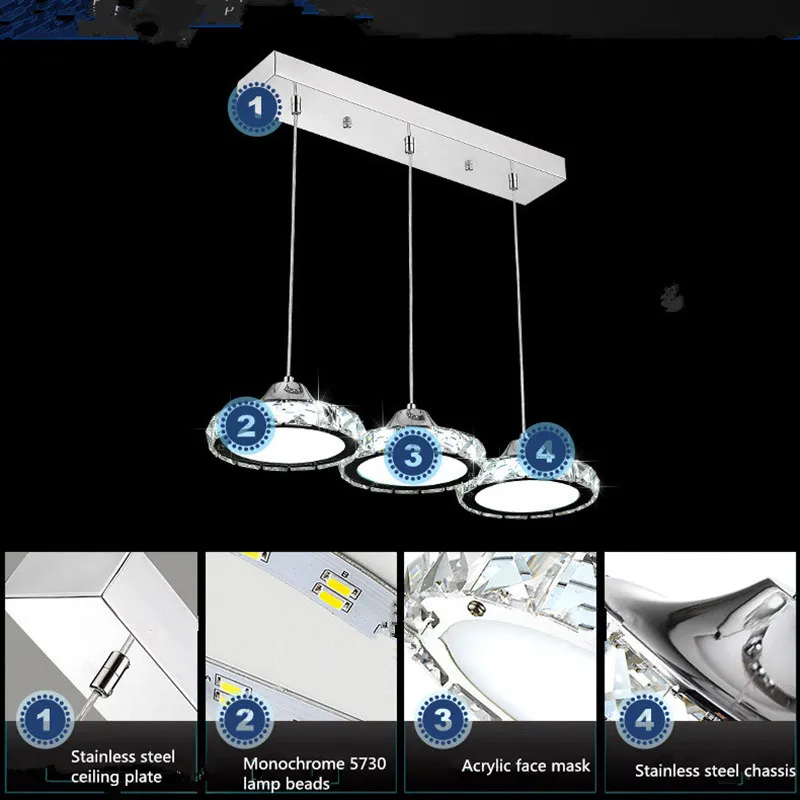 1

2

3

4

1

Stainless steel ceiling plate

2

Monochrome 5730 lamp beads

3

Acrylic face mask

4

Stainless steel chassis