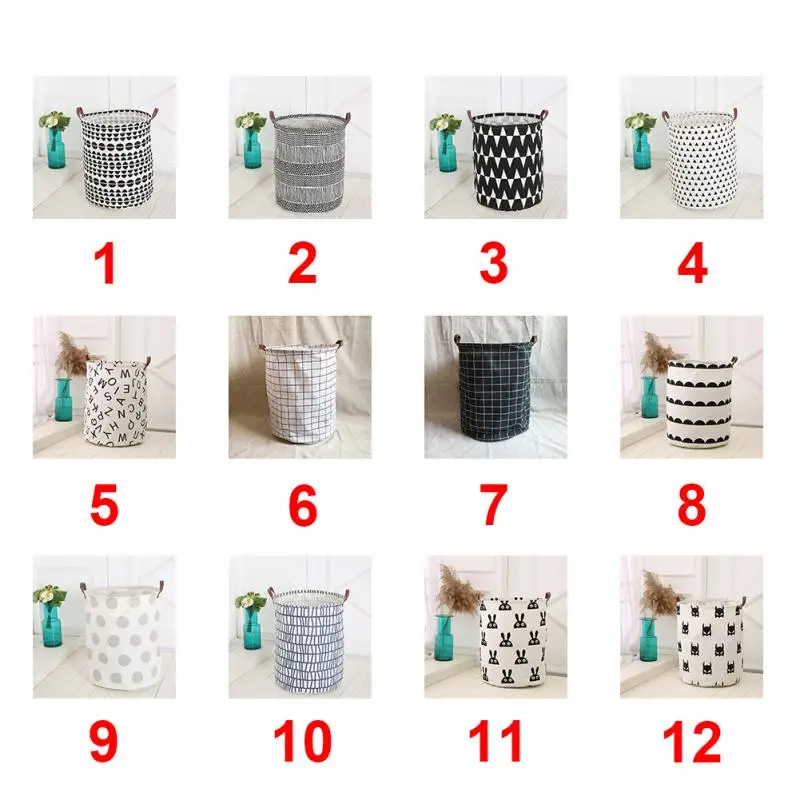 1

2

3

4

5

6

7

8

9

10

11

12