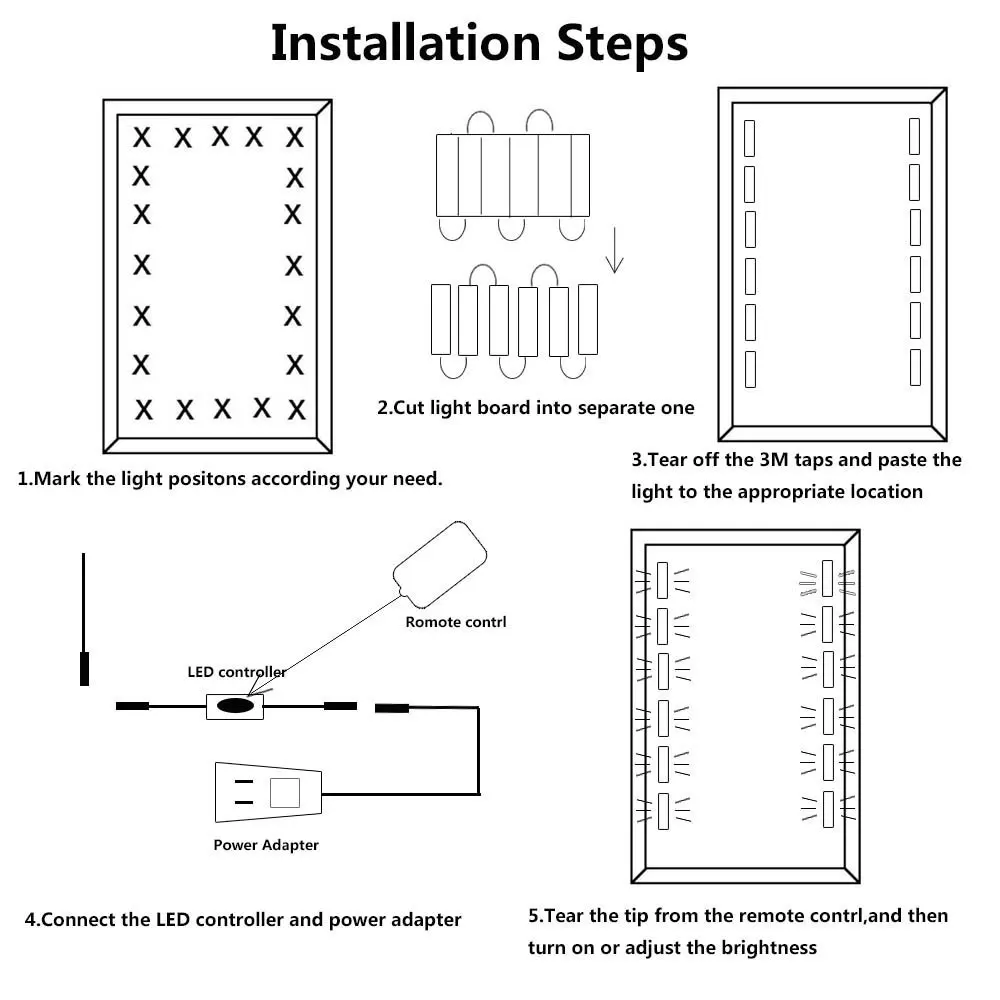 Installation Steps

X X X X X
X X
X X
X X
X X
X X
X X X X X

1.Mark the light positons according your need.

2.Cut light board into separate one

3.Tear off the 3M taps and paste the light to the appropriate location

Romote contrl

LED controller

Power Adapter

4.Connect the LED controller and power adapter

5.Tear the tip from the remote contrl,and then turn on or adjust the brightness