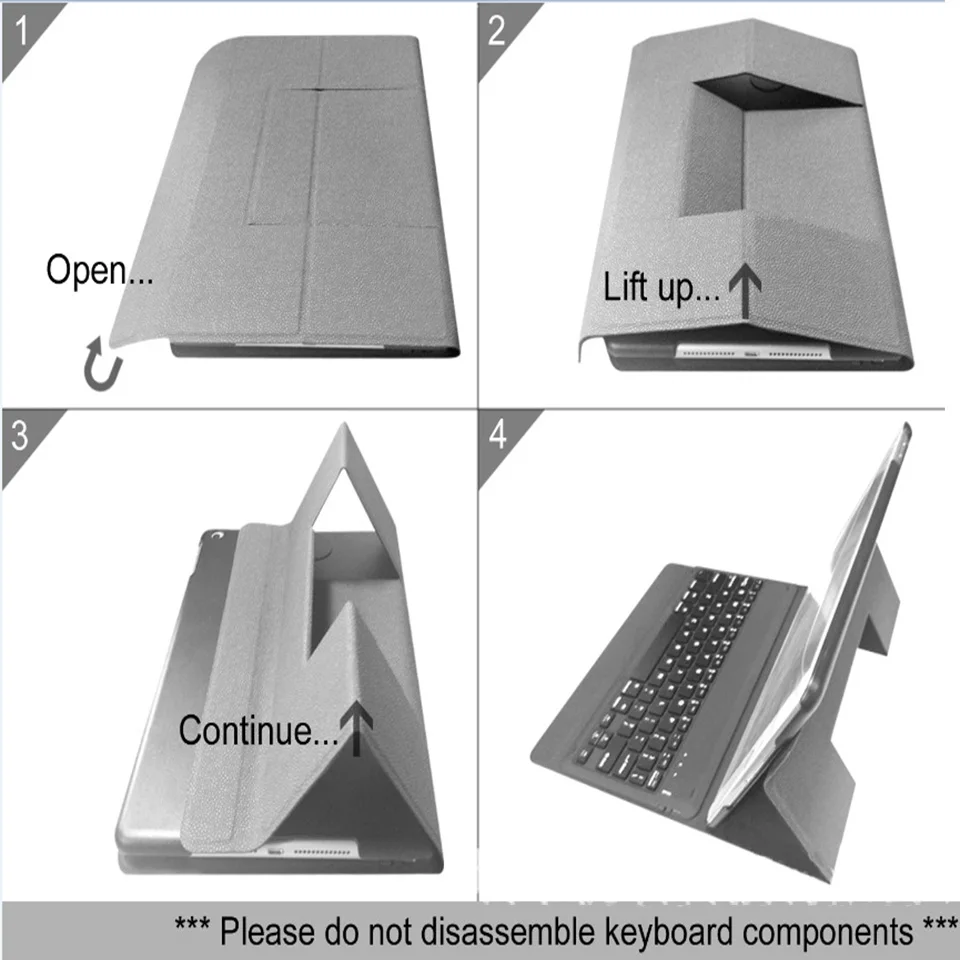 1

Open...

2

Lift up...

3

Continue...

4

*** Please do not disassemble keyboard components ***