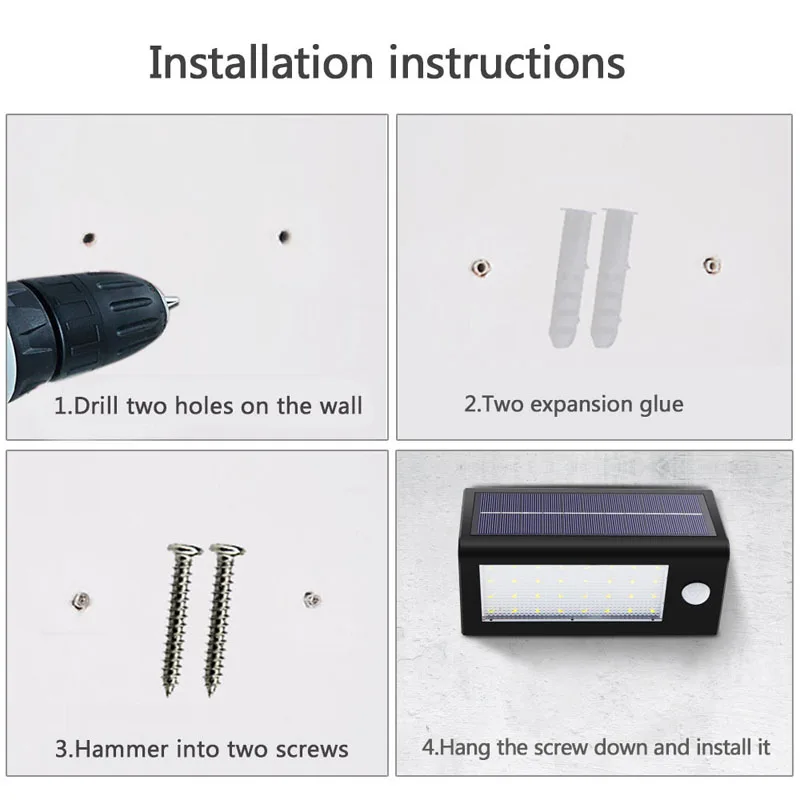 Installation instructions

1.Drill two holes on the wall

2.Two expansion glue

3.Hammer into two screws

4.Hang the screw down and install it