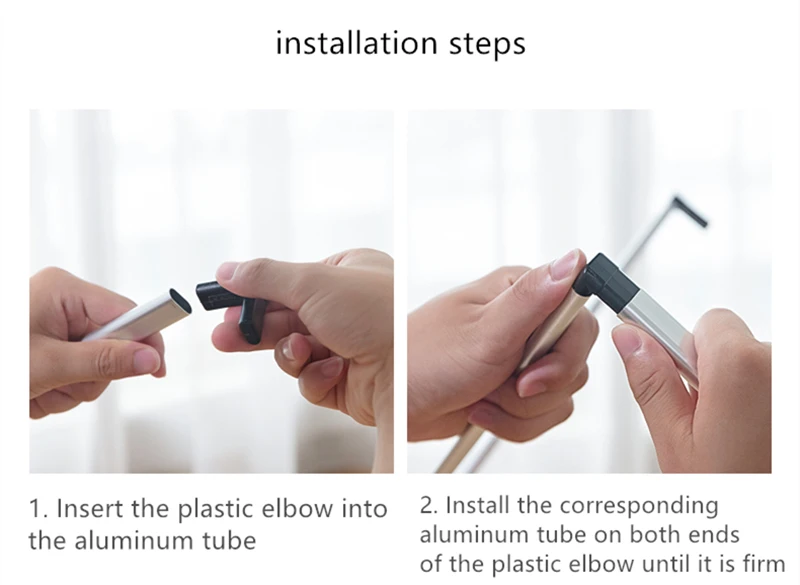 installation steps

1. Insert the plastic elbow into the aluminum tube

2. Install the corresponding aluminum tube on both ends of the plastic elbow until it is firm