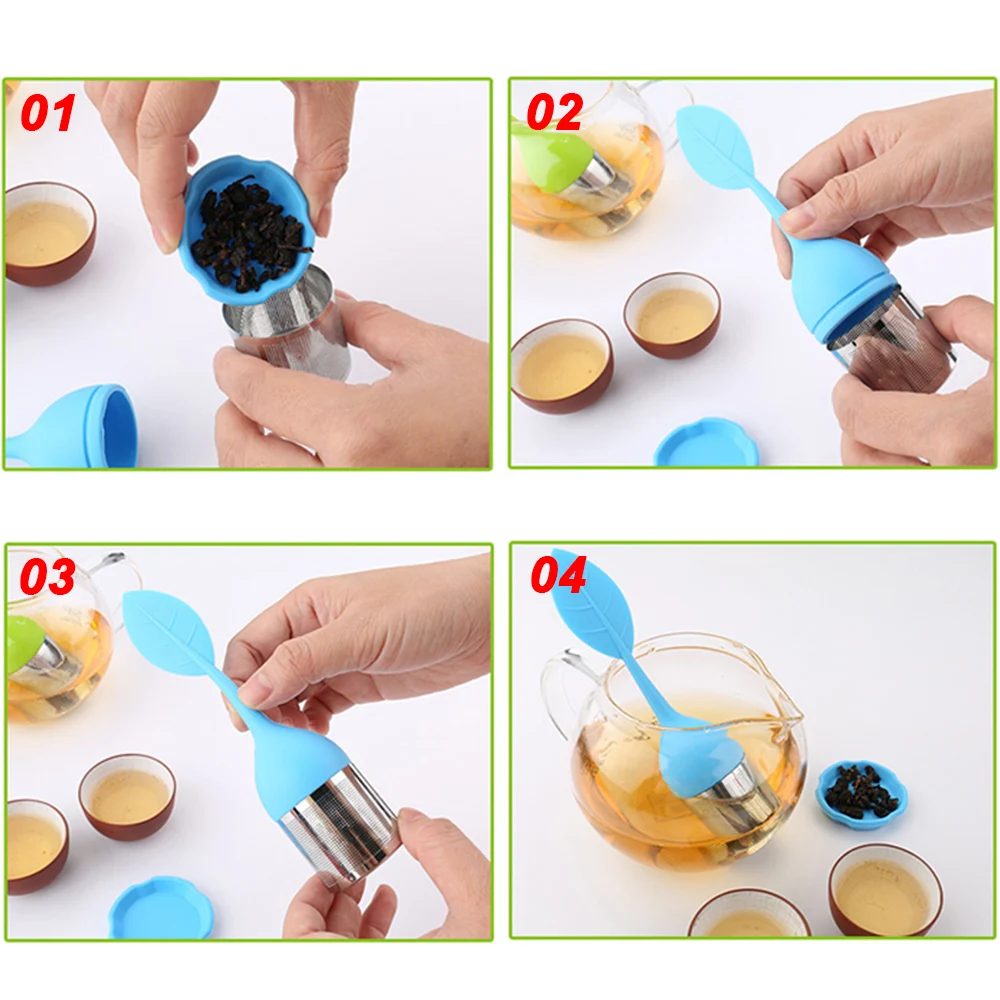 01

02

03

04