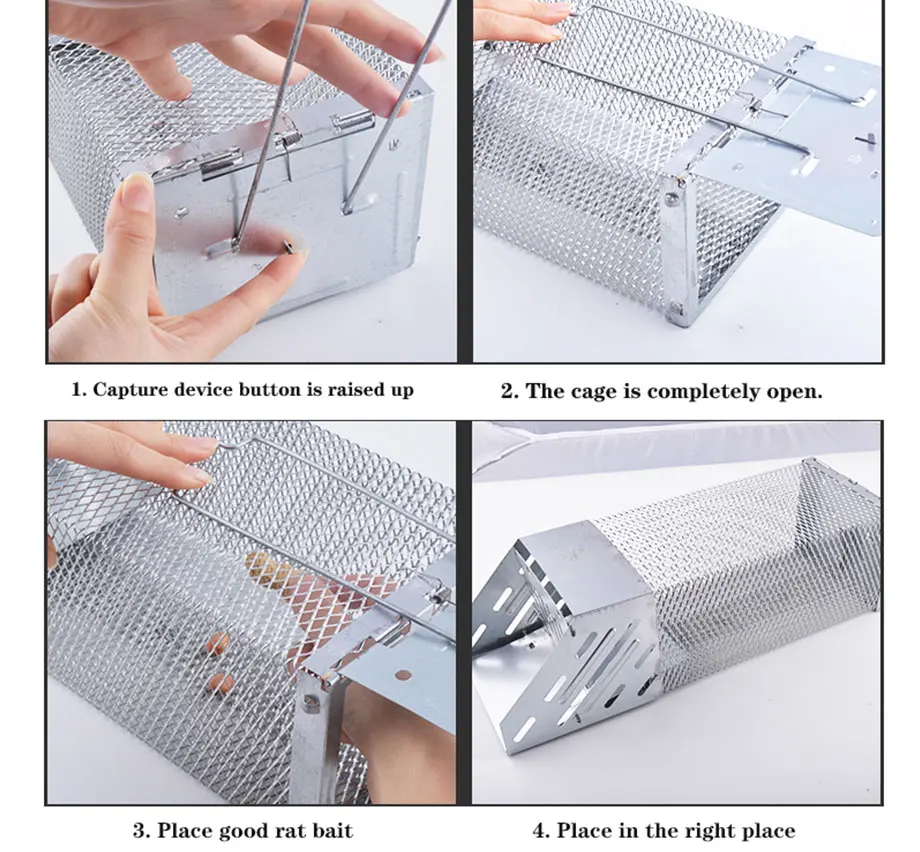 1. Capture device button is raised up

2. The cage is completely open.

3. Place good rat bait

4. Place in the right place