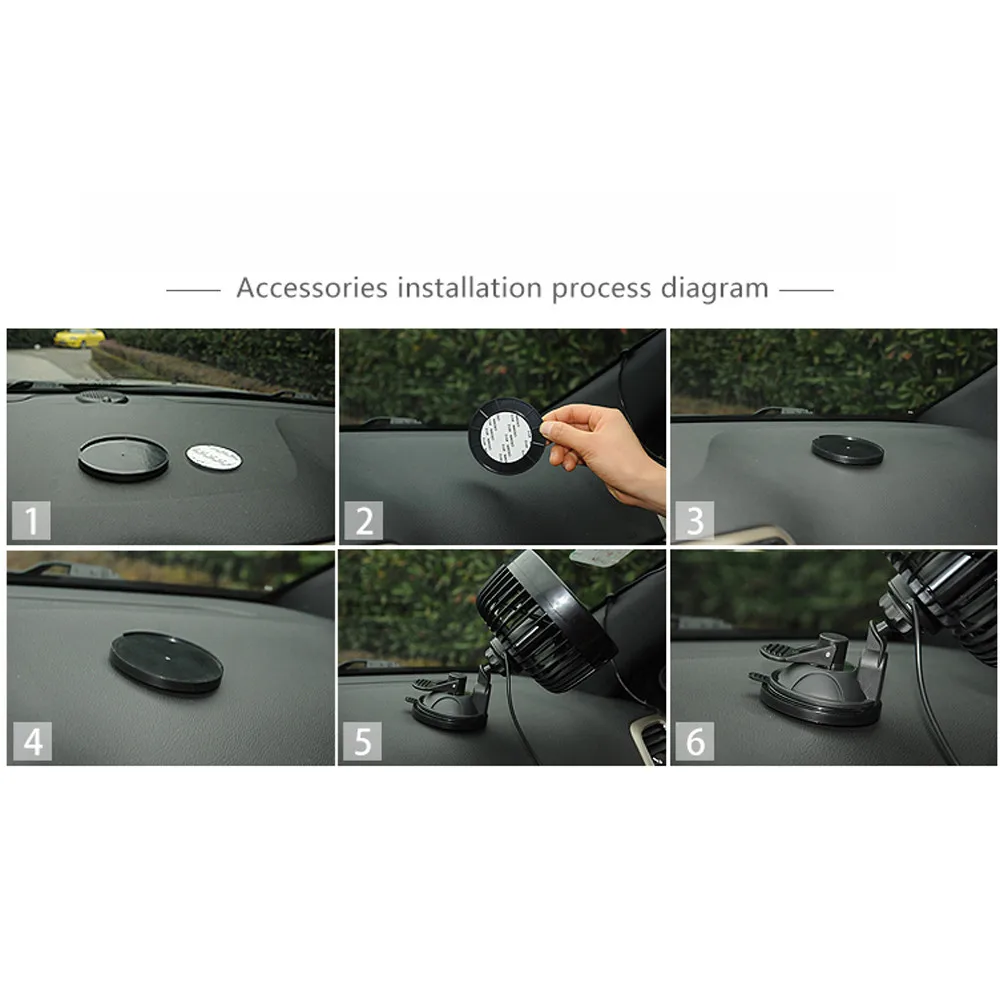 Accessories installation process diagram

1

2

3

4

5

6