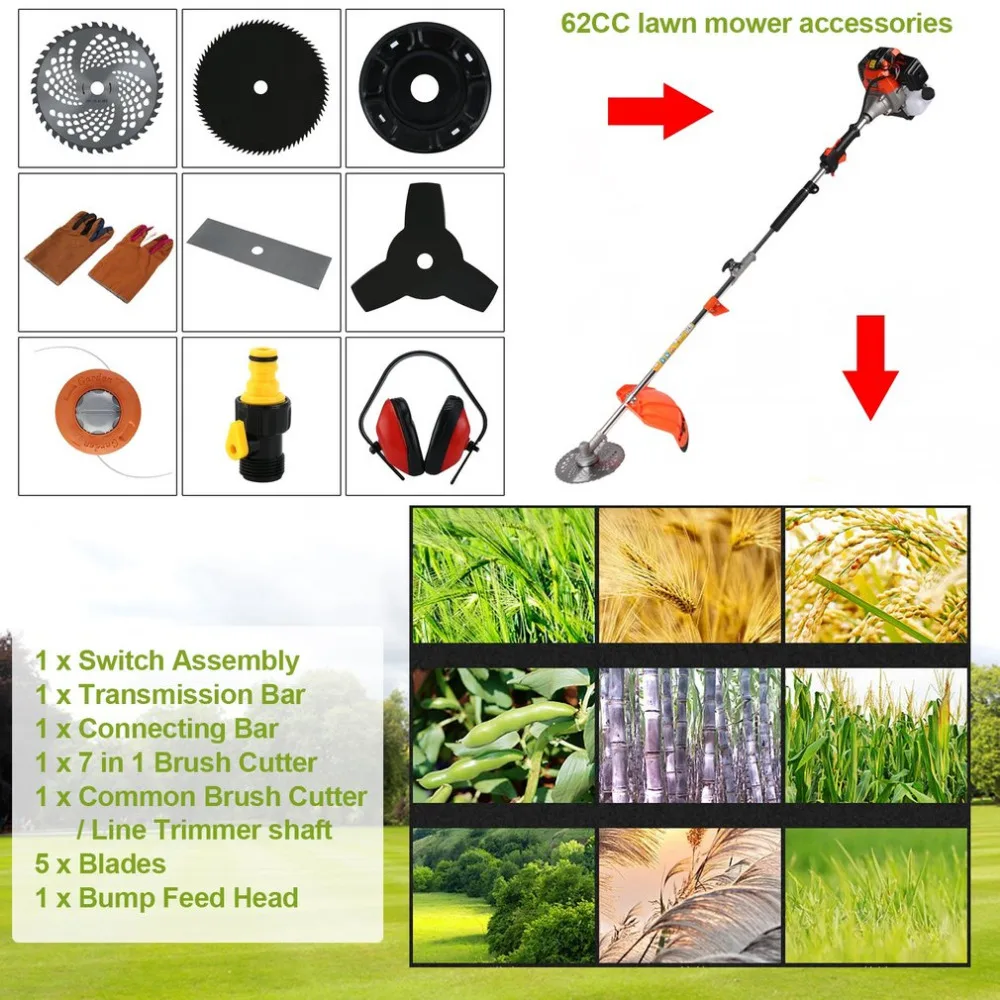 62CC lawn mower accessories

1 x Switch Assembly
1 x Transmission Bar
1 x Connecting Bar
1 x 7 in 1 Brush Cutter
1 x Common Brush Cutter / Line Trimmer shaft
5 x Blades
1 x Bump Feed Head