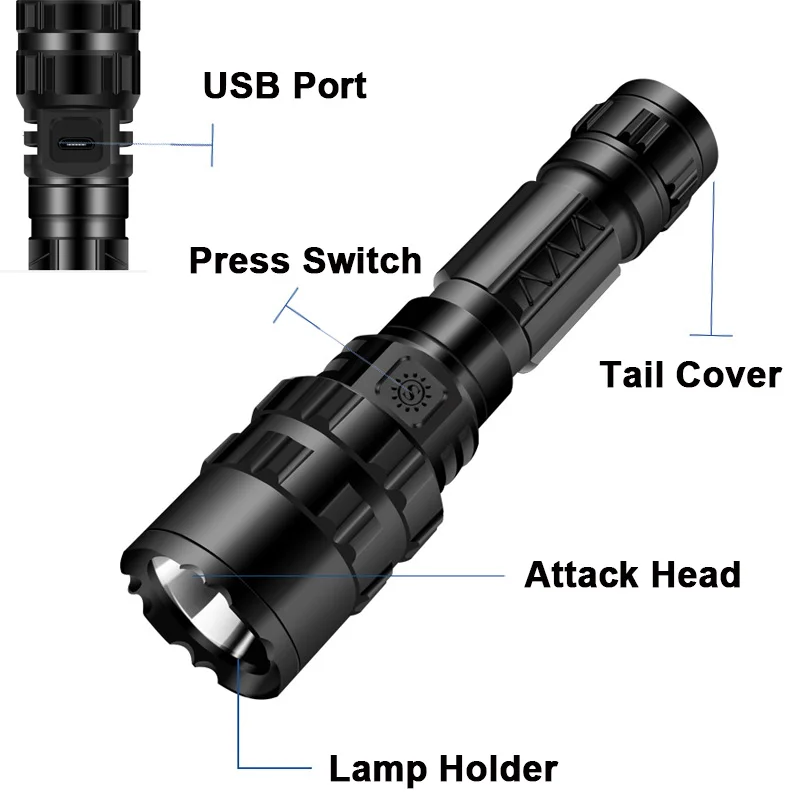 USB Port

Press Switch

Tail Cover

Attack Head

Lamp Holder