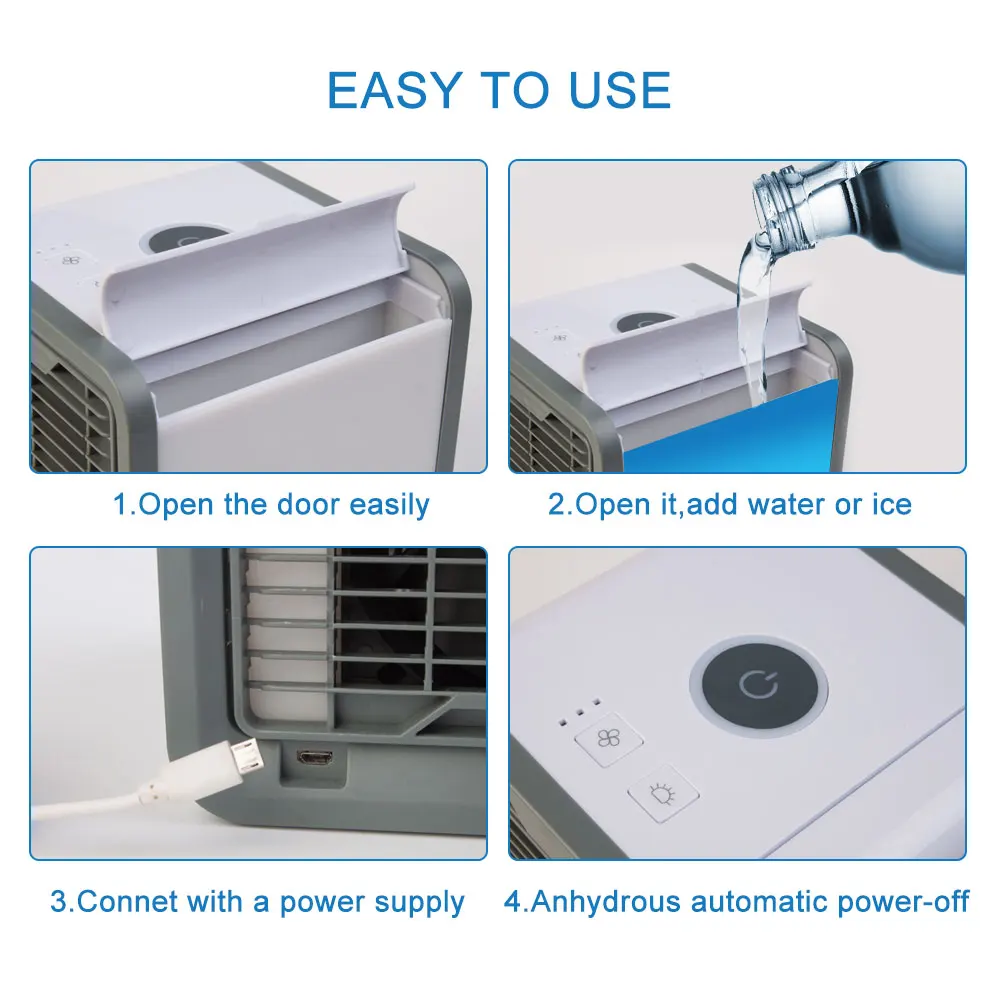 EASY TO USE

1.Open the door easily

2.Open it,add water or ice

3.Connet with a power supply

4.Anhydrous automatic power-off