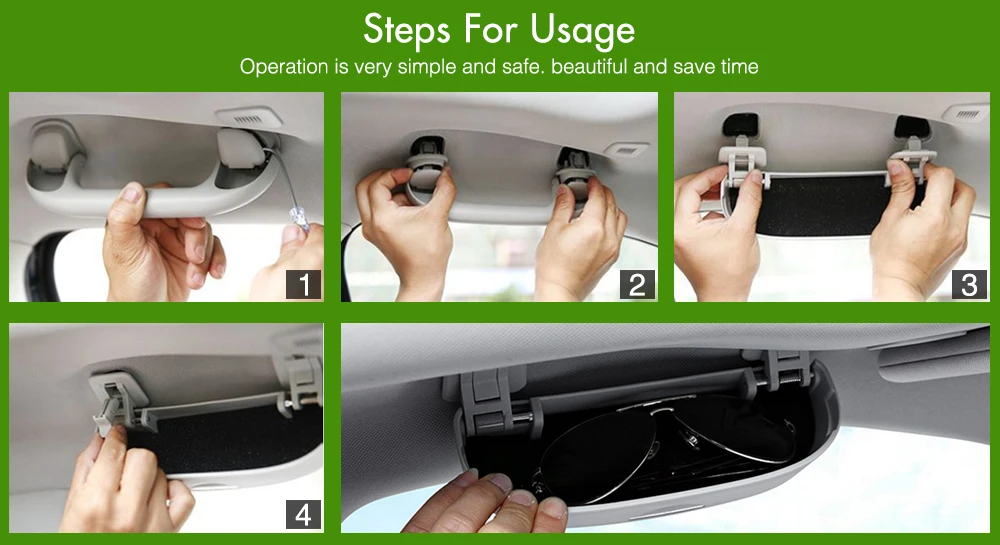 Steps For Usage

Operation is very simple and safe. beautiful and save time

1

2

3

4