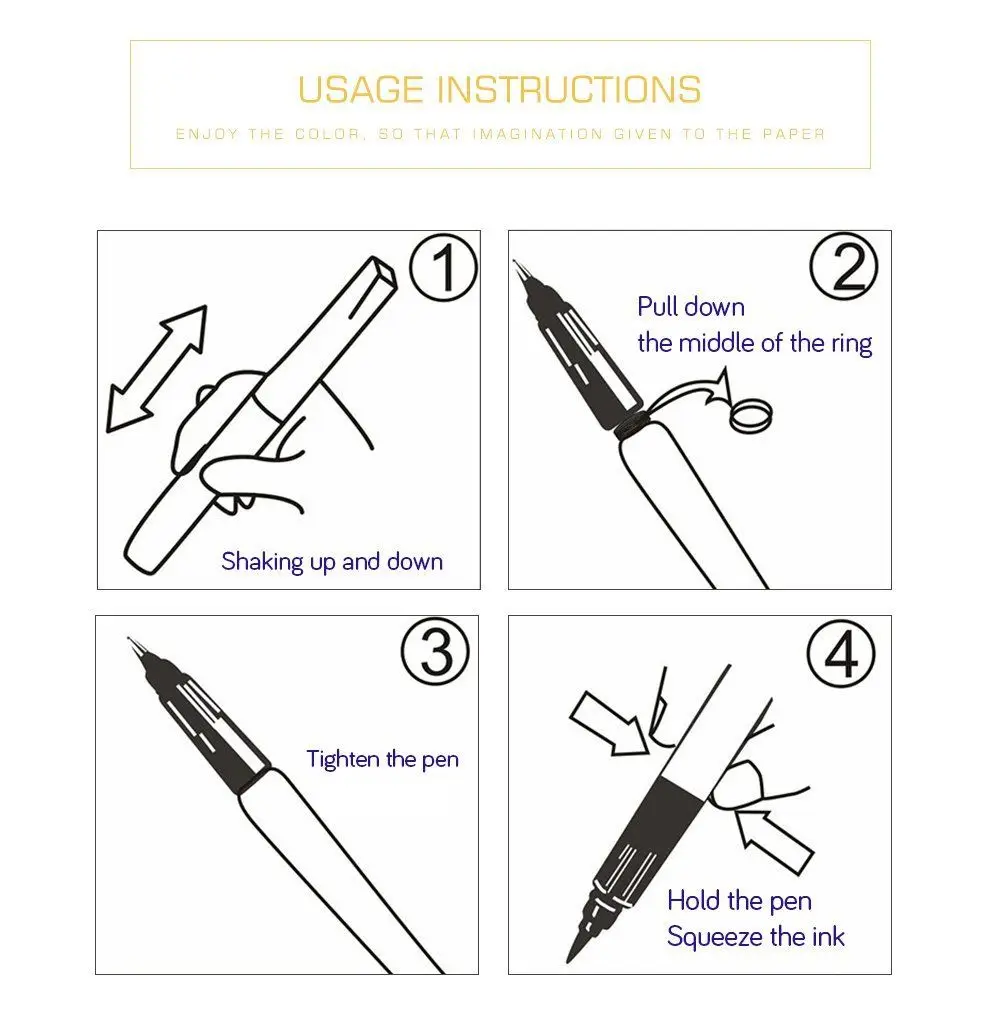 USAGE INSTRUCTIONS

ENJOY THE COLOR, SO THAT IMAGINATION GIVEN TO THE PAPER

①

Shaking up and down

②

Pull down the middle of the ring

③

Tighten the pen

④

Hold the pen
Squeeze the ink