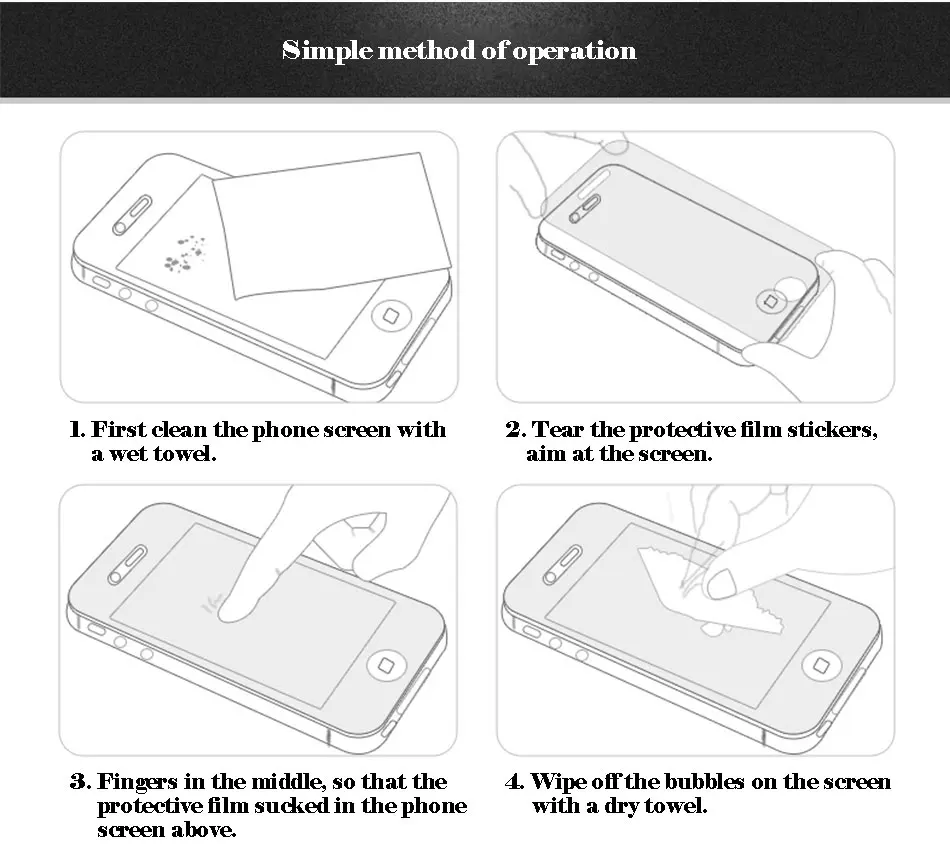 Simple method of operation

1. First clean the phone screen with a wet towel.

2. Tear the protective film stickers, aim at the screen.

3. Fingers in the middle, so that the protective film sucked in the phone screen above.

4. Wipe off the bubbles on the screen with a dry towel.