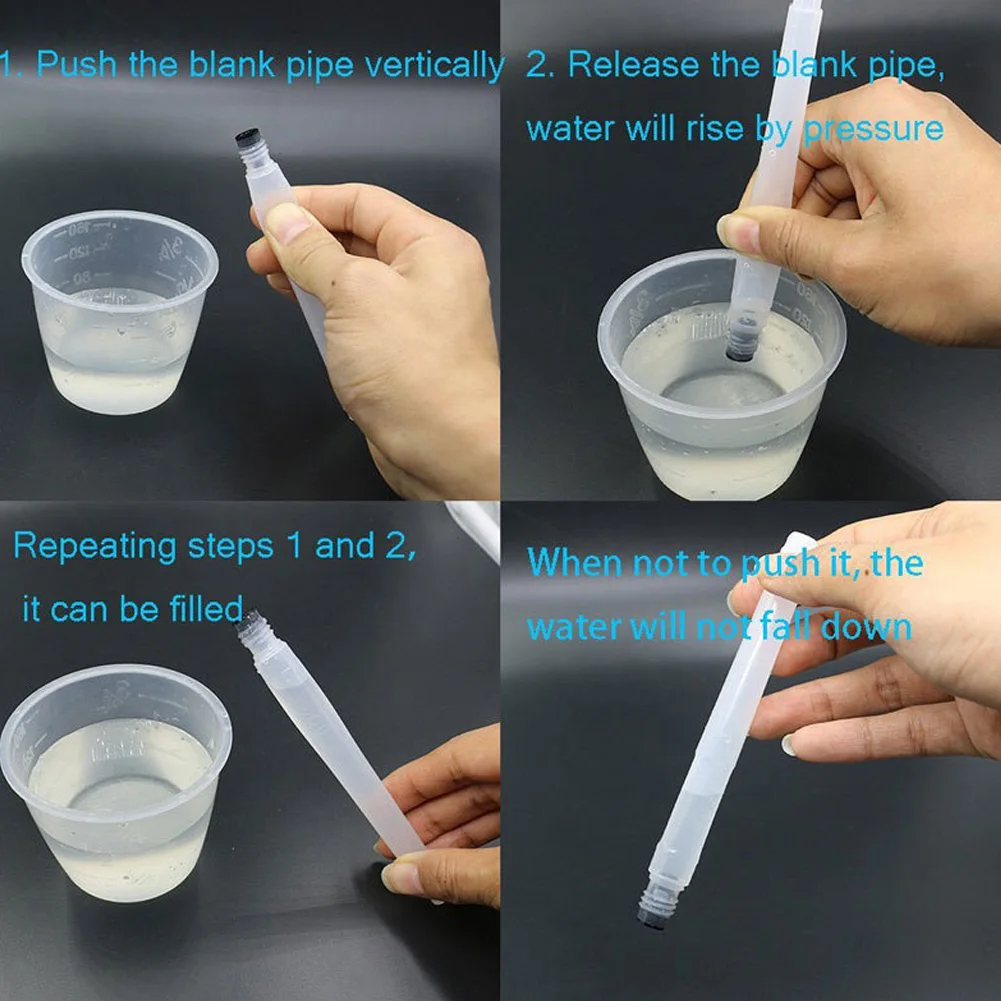 1. Push the blank pipe vertically

2. Release the blank pipe, water will rise by pressure

Repeating steps 1 and 2, it can be filled

When not to push it, the water will not fall down