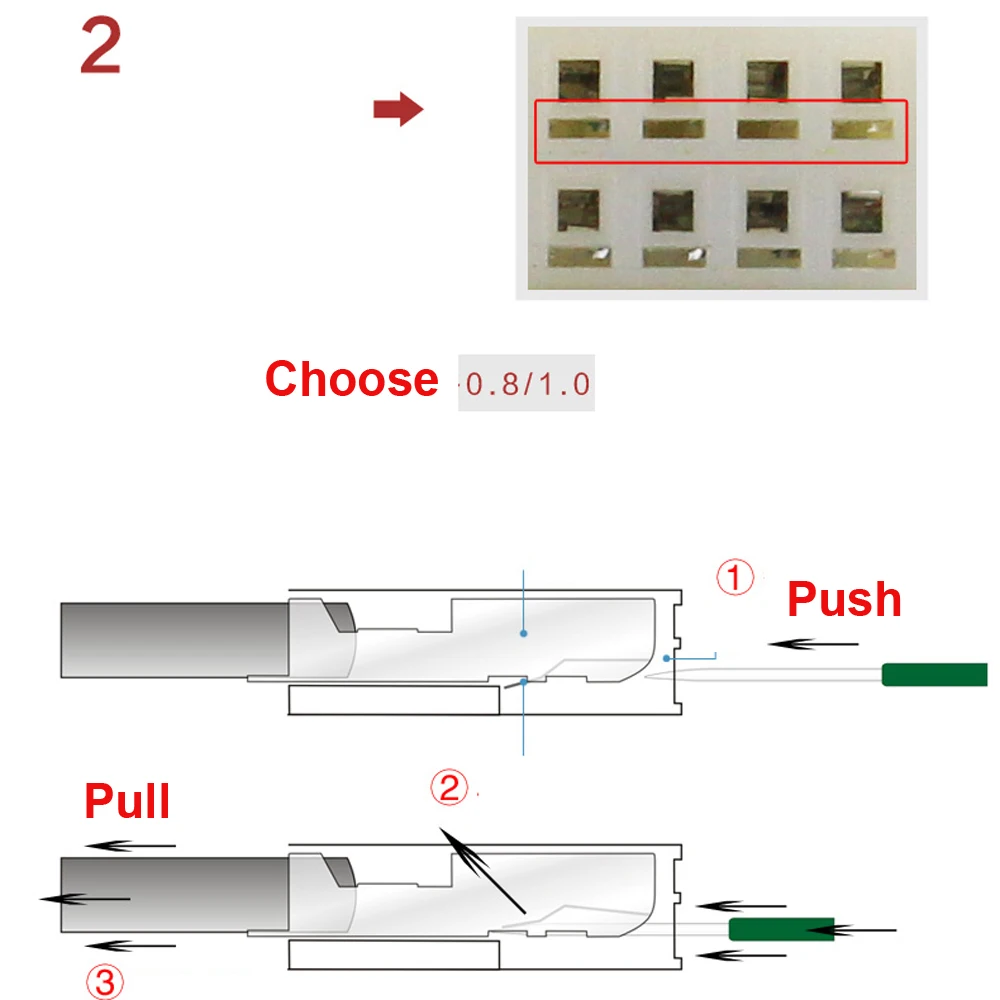 2

Choose 0.8/1.0

①
Push

Pull
②

③