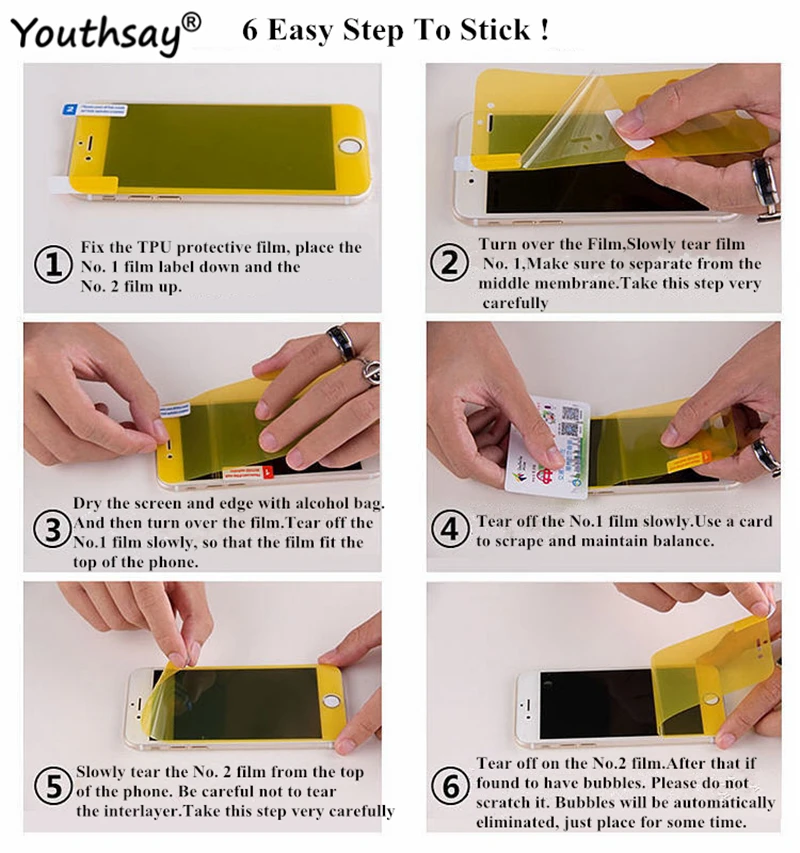 Youthsay® 6 Easy Step To Stick !

① Fix the TPU protective film, place the No. 1 film label down and the No. 2 film up.

② Turn over the Film,Slowly tear film No. 1,Make sure to separate from the middle membrane.Take this step very carefully

③ Dry the screen and edge with alcohol bag. And then turn over the film.Tear off the No.1 film slowly, so that the film fit the top of the phone.

④ Tear off the No.1 film slowly.Use a card to scrape and maintain balance.

⑤ Slowly tear the No. 2 film from the top of the phone. Be careful not to tear the interlayer.Take this step very carefully

⑥ Tear off on the No.2 film.After that if found to have bubbles. Please do not scratch it. Bubbles will be automatically eliminated, just place for some time.