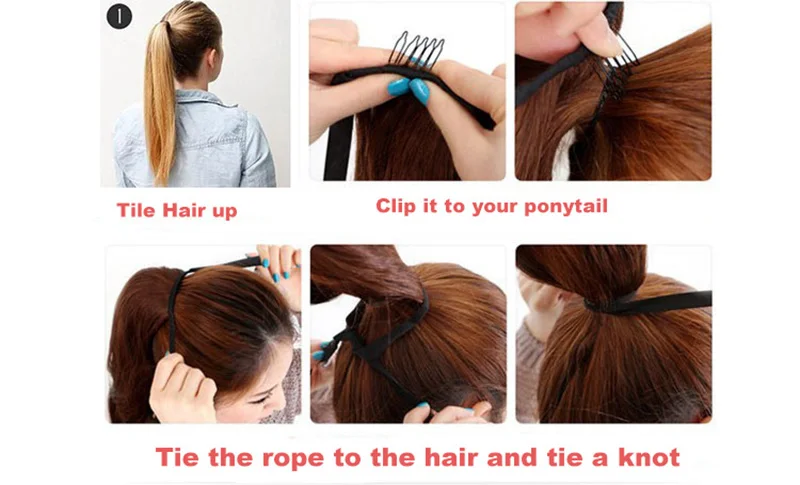 1

Tile Hair up

Clip it to your ponytail

Tie the rope to the hair and tie a knot