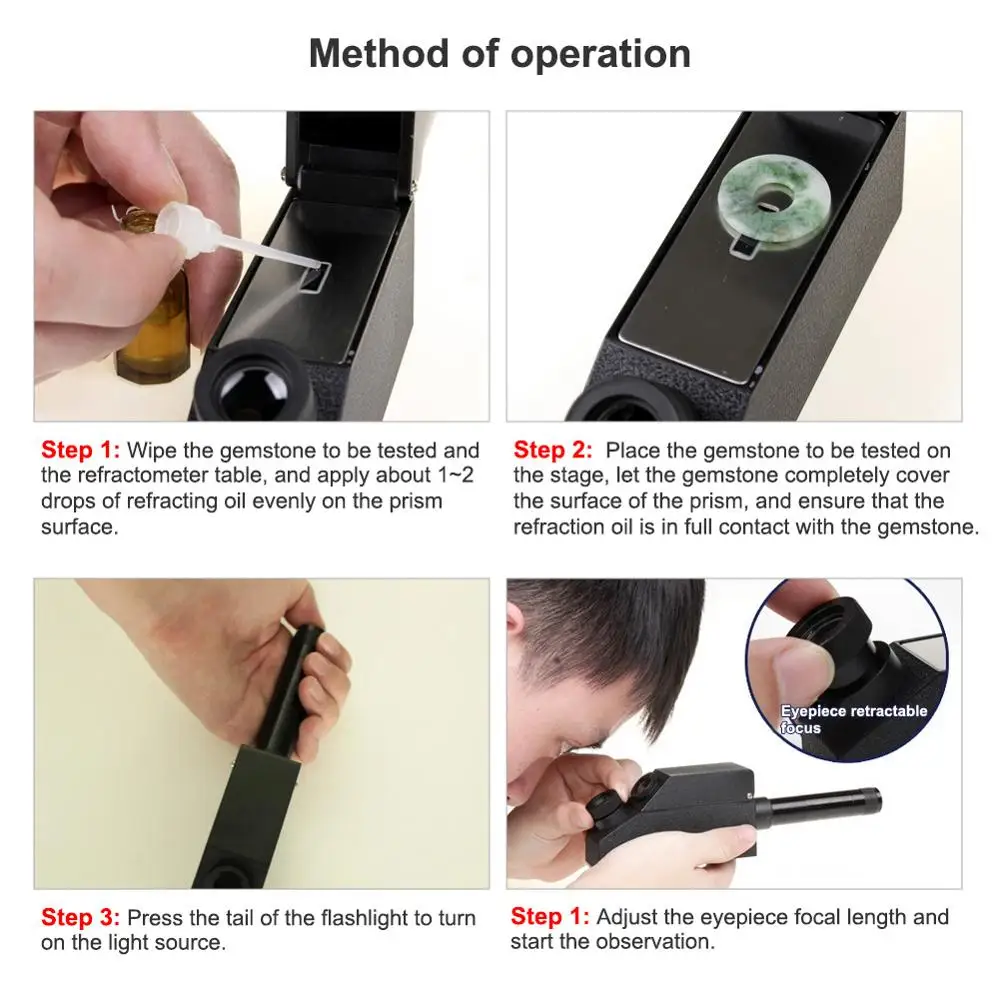 Method of operation

Step 1: Wipe the gemstone to be tested and the refractometer table, and apply about 1~2 drops of refracting oil evenly on the prism surface.

Step 2: Place the gemstone to be tested on the stage, let the gemstone completely cover the surface of the prism, and ensure that the refraction oil is in full contact with the gemstone.

Step 3: Press the tail of the flashlight to turn on the light source.

Eyepiece retractable focus

Step 1: Adjust the eyepiece focal length and start the observation.