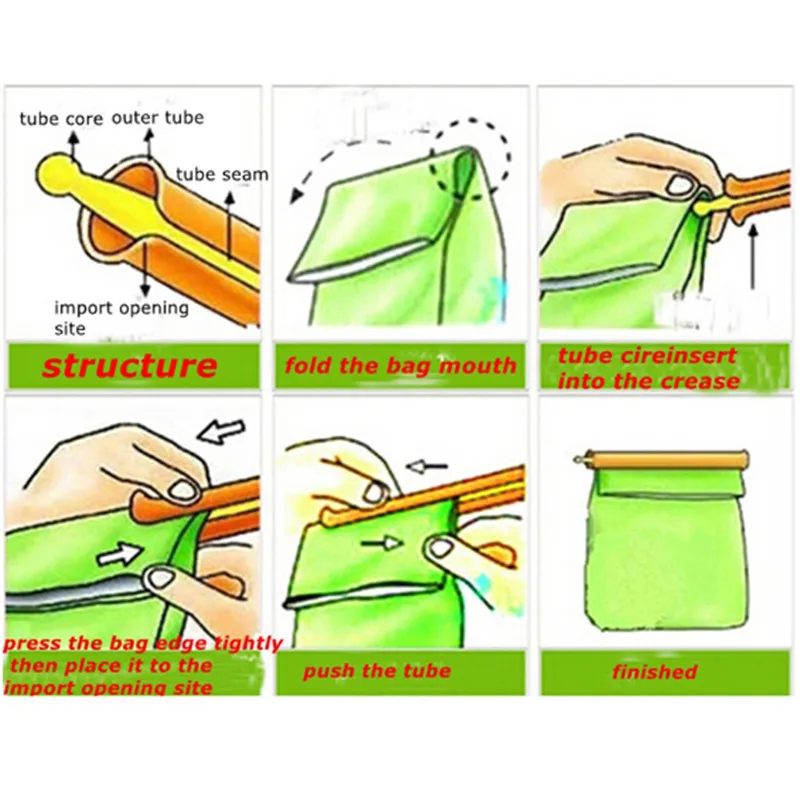 tube core outer tube

tube seam

import opening site

structure

fold the bag mouth

tube cireinsert into the crease

press the bag edge tightly then place it to the import opening site

push the tube

finished