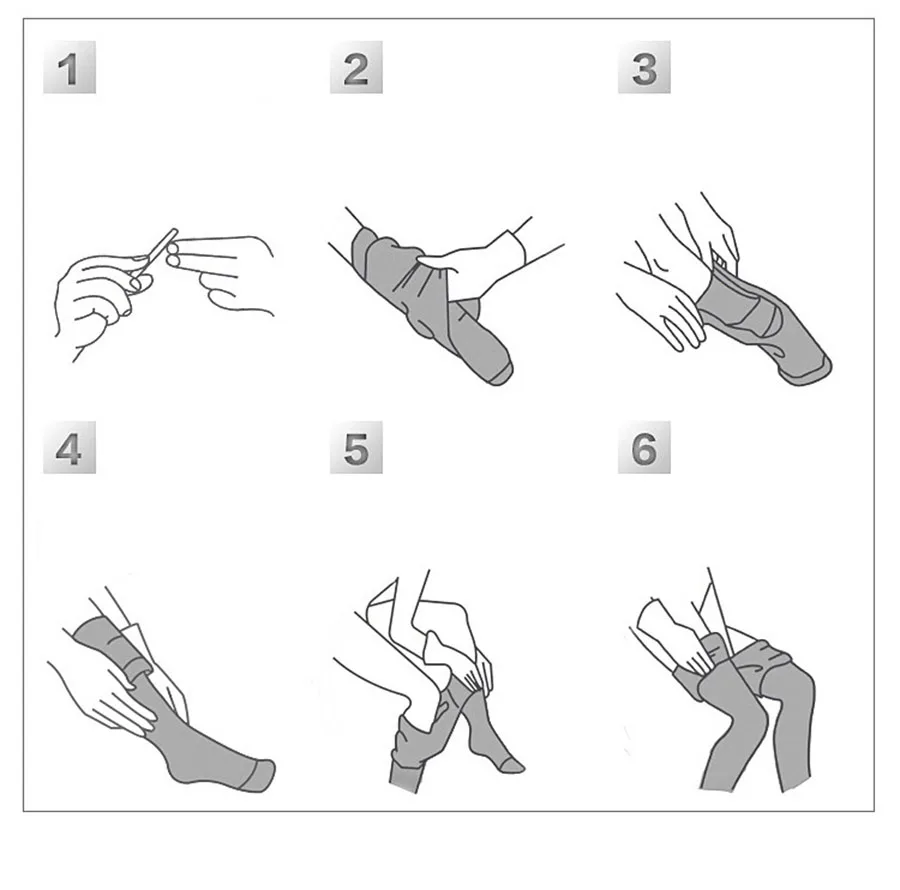 1

2

3

4

5

6