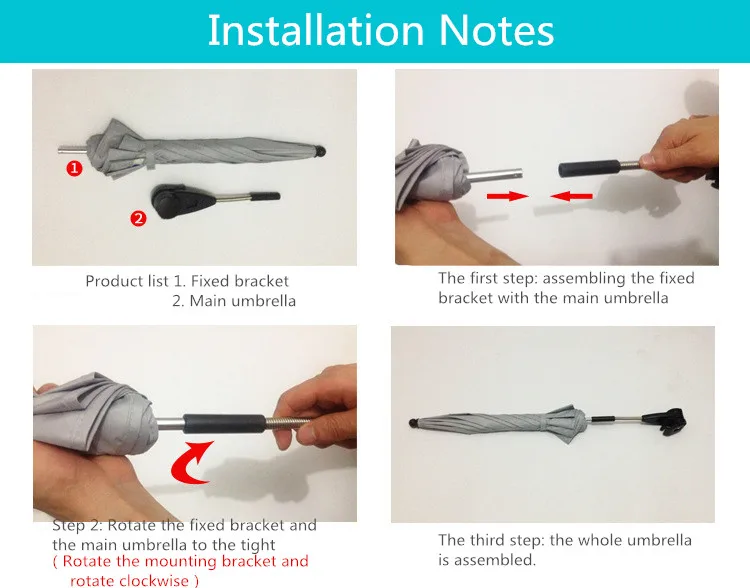 Installation Notes

1

2

Product list 1. Fixed bracket
2. Main umbrella

The first step: assembling the fixed bracket with the main umbrella

Step 2: Rotate the fixed bracket and the main umbrella to the tight
( Rotate the mounting bracket and rotate clockwise )

The third step: the whole umbrella is assembled.