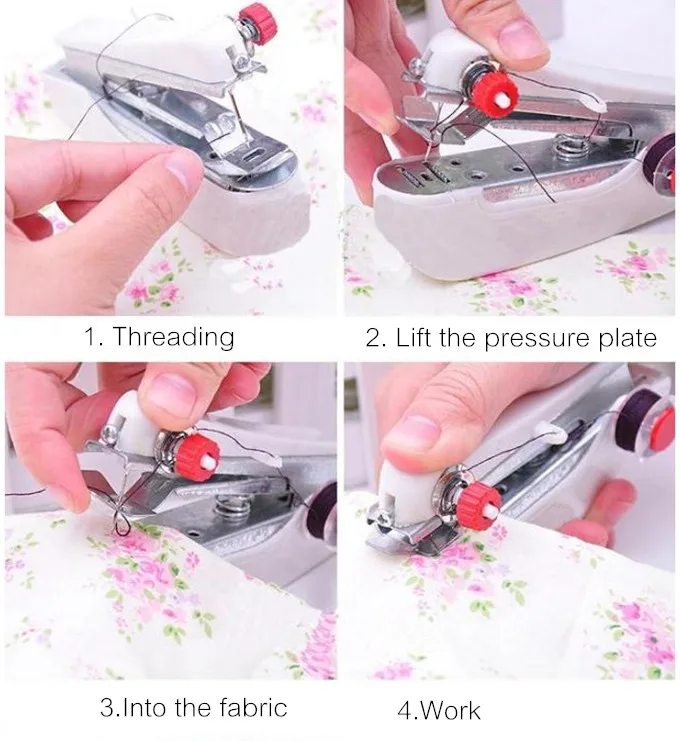 1. Threading

2. Lift the pressure plate

3.Into the fabric

4.Work