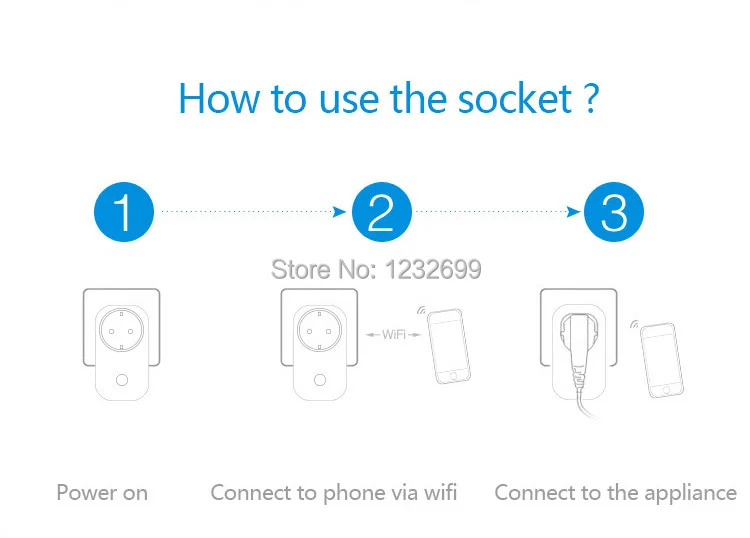 How to use the socket ?

1

2

3

Store No: 1232699

WiFi

Power on

Connect to phone via wifi

Connect to the appliance