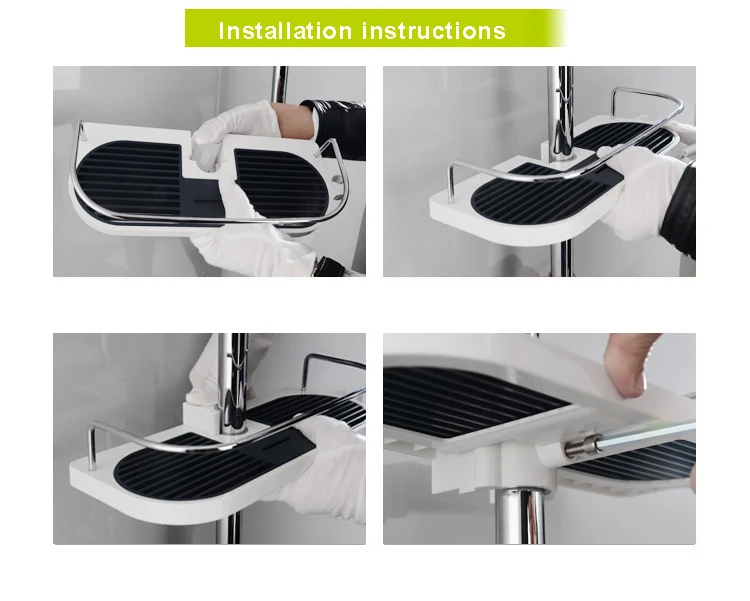 Installation instructions