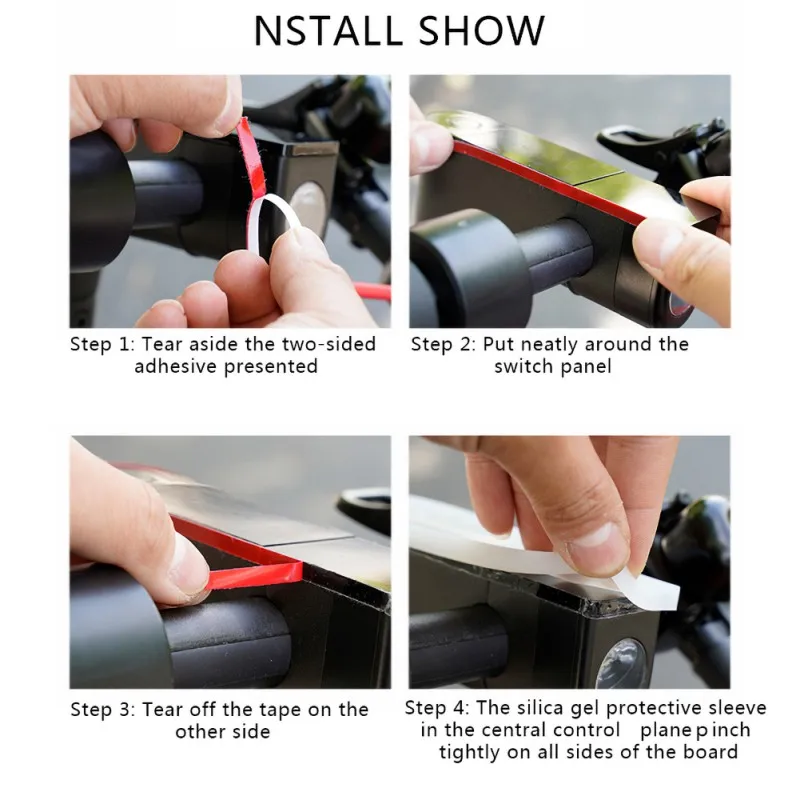 NSTALL SHOW

Step 1: Tear aside the two-sided adhesive presented

Step 2: Put neatly around the switch panel

Step 3: Tear off the tape on the other side

Step 4: The silica gel protective sleeve in the central control plane p inch tightly on all sides of the board