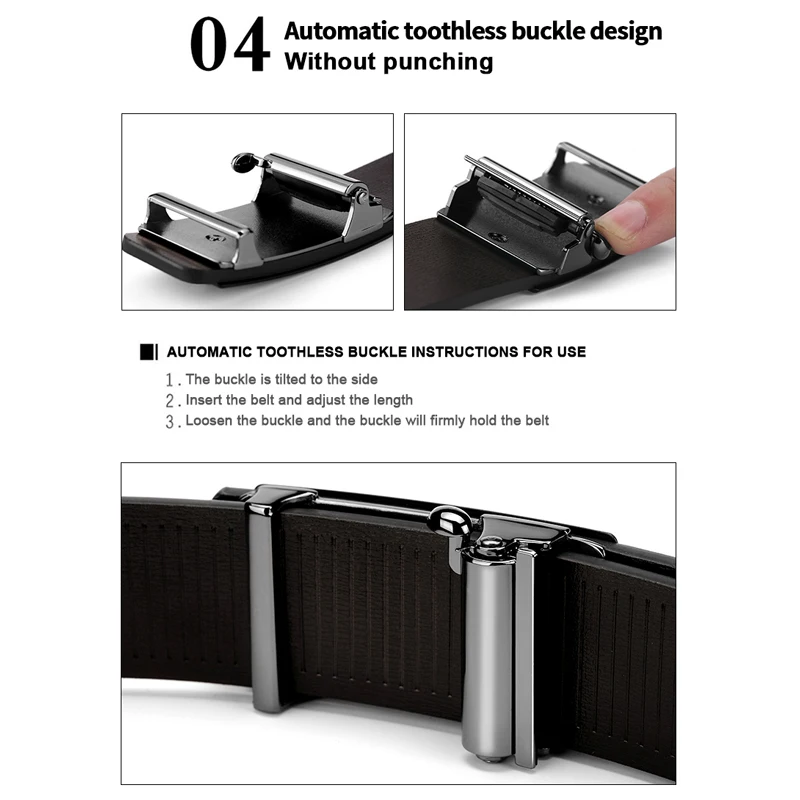 04 Automatic toothless buckle design
Without punching

AUTOMATIC TOOTHLESS BUCKLE INSTRUCTIONS FOR USE

1. The buckle is tilted to the side
2. Insert the belt and adjust the length
3. Loosen the buckle and the buckle will firmly hold the belt