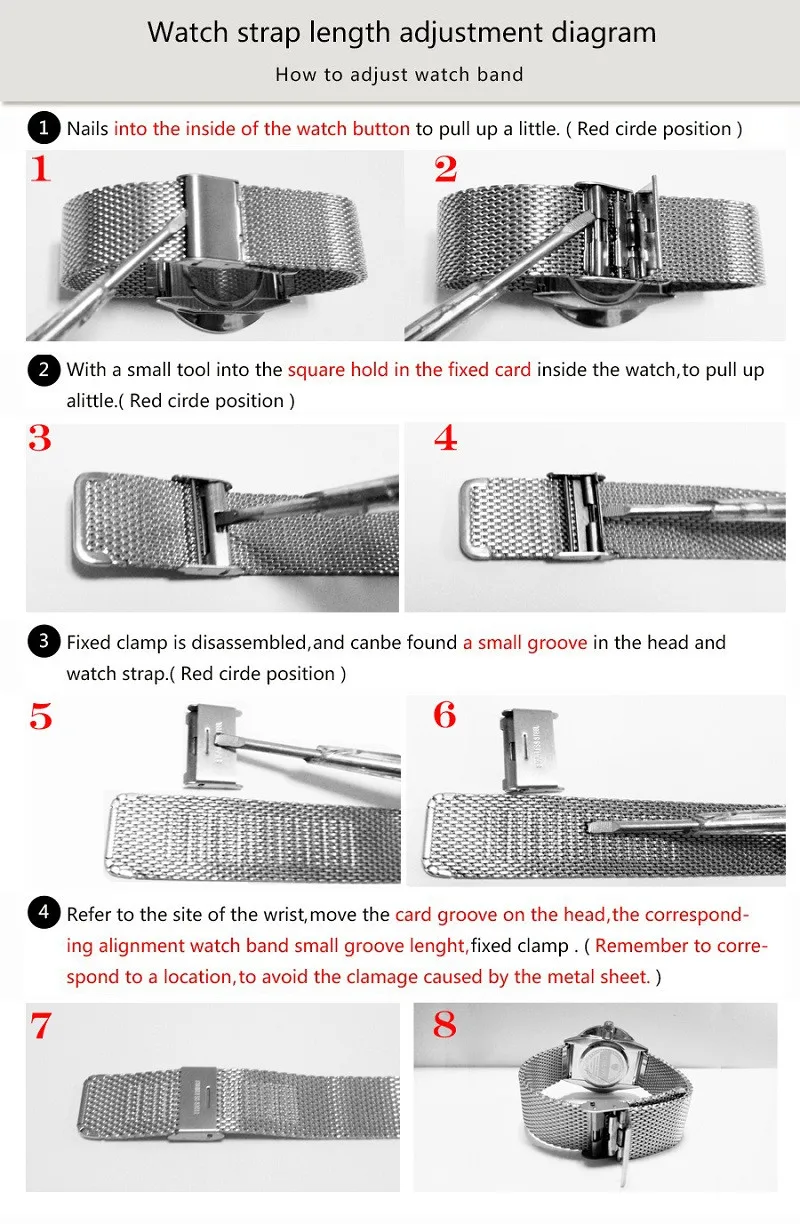 Watch strap length adjustment diagram

How to adjust watch band

1 Nails into the inside of the watch button to pull up a little. ( Red cirde position )

1

2

2 With a small tool into the square hold in the fixed card inside the watch,to pull up alittle.( Red cirde position )

3

4

3 Fixed clamp is disassembled,and canbe found a small groove in the head and watch strap.( Red cirde position )

5

6

4 Refer to the site of the wrist,move the card groove on the head,the corresponding alignment watch band small groove lenght,fixed clamp . ( Remember to correspond to a location,to avoid the clamage caused by the metal sheet. )

7

8