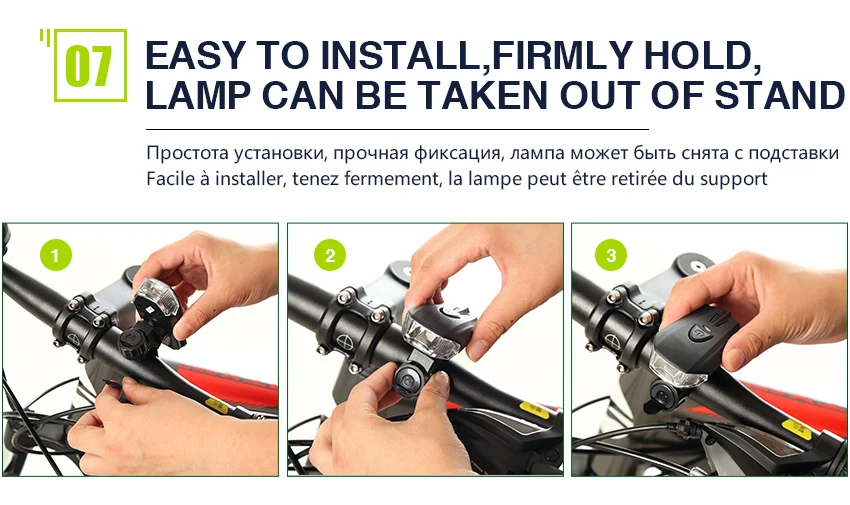 07

EASY TO INSTALL,FIRMLY HOLD, LAMP CAN BE TAKEN OUT OF STAND

Простота установки, прочная фиксация, лампа может быть снята с подставки
Facile à installer, tenez fermement, la lampe peut être retirée du support

1

2

3