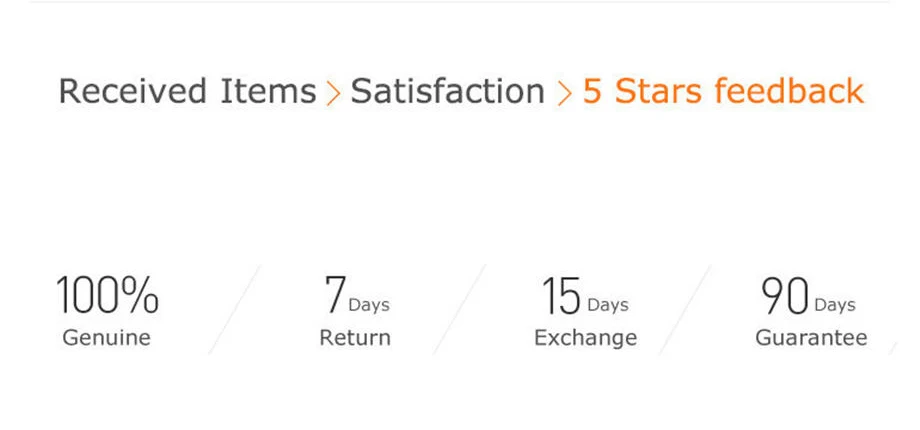 Received Items > Satisfaction > 5 Stars feedback

100%
Genuine

7 Days
Return

15 Days
Exchange

90 Days
Guarantee