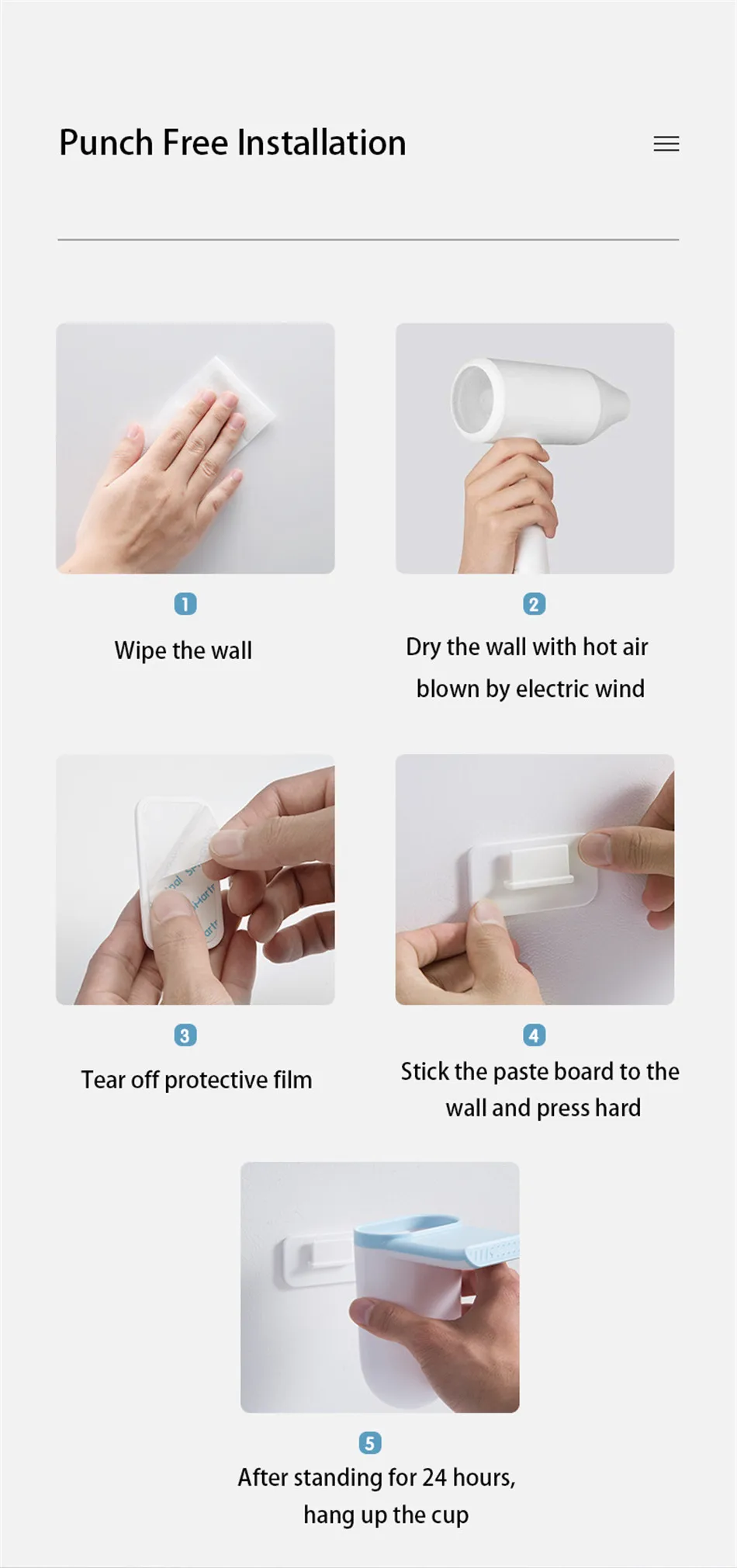 Punch Free Installation

1
Wipe the wall

2
Dry the wall with hot air blown by electric wind

3
Tear off protective film

4
Stick the paste board to the wall and press hard

5
After standing for 24 hours, hang up the cup