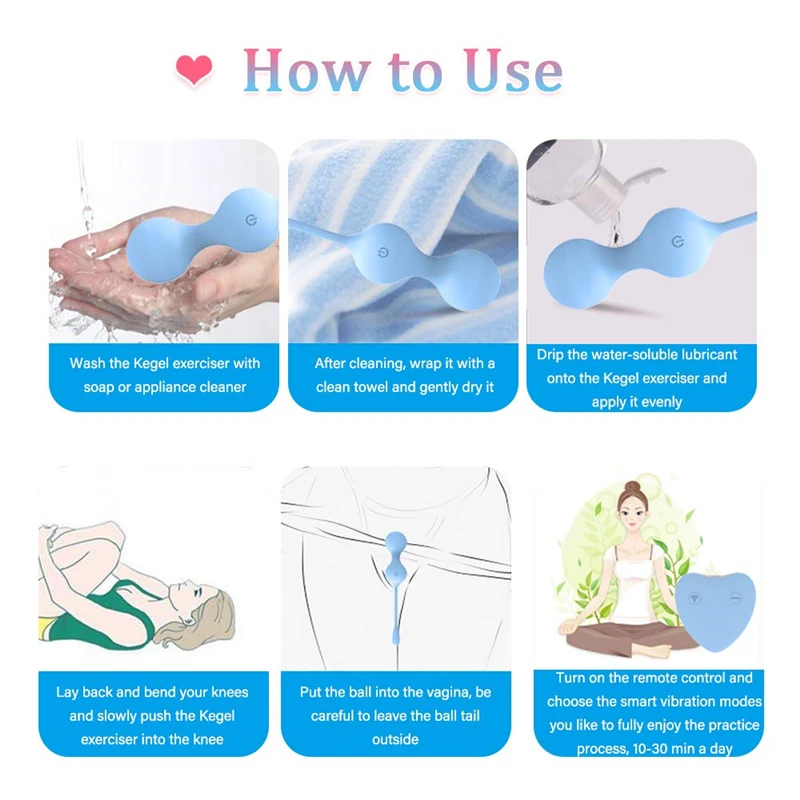 How to Use

Wash the Kegel exerciser with soap or appliance cleaner

After cleaning, wrap it with a clean towel and gently dry it

Drip the water-soluble lubricant onto the Kegel exerciser and apply it evenly

Lay back and bend your knees and slowly push the Kegel exerciser into the knee

Put the ball into the vagina, be careful to leave the ball tail outside

Turn on the remote control and choose the smart vibration modes you like to fully enjoy the practice process, 10-30 min a day