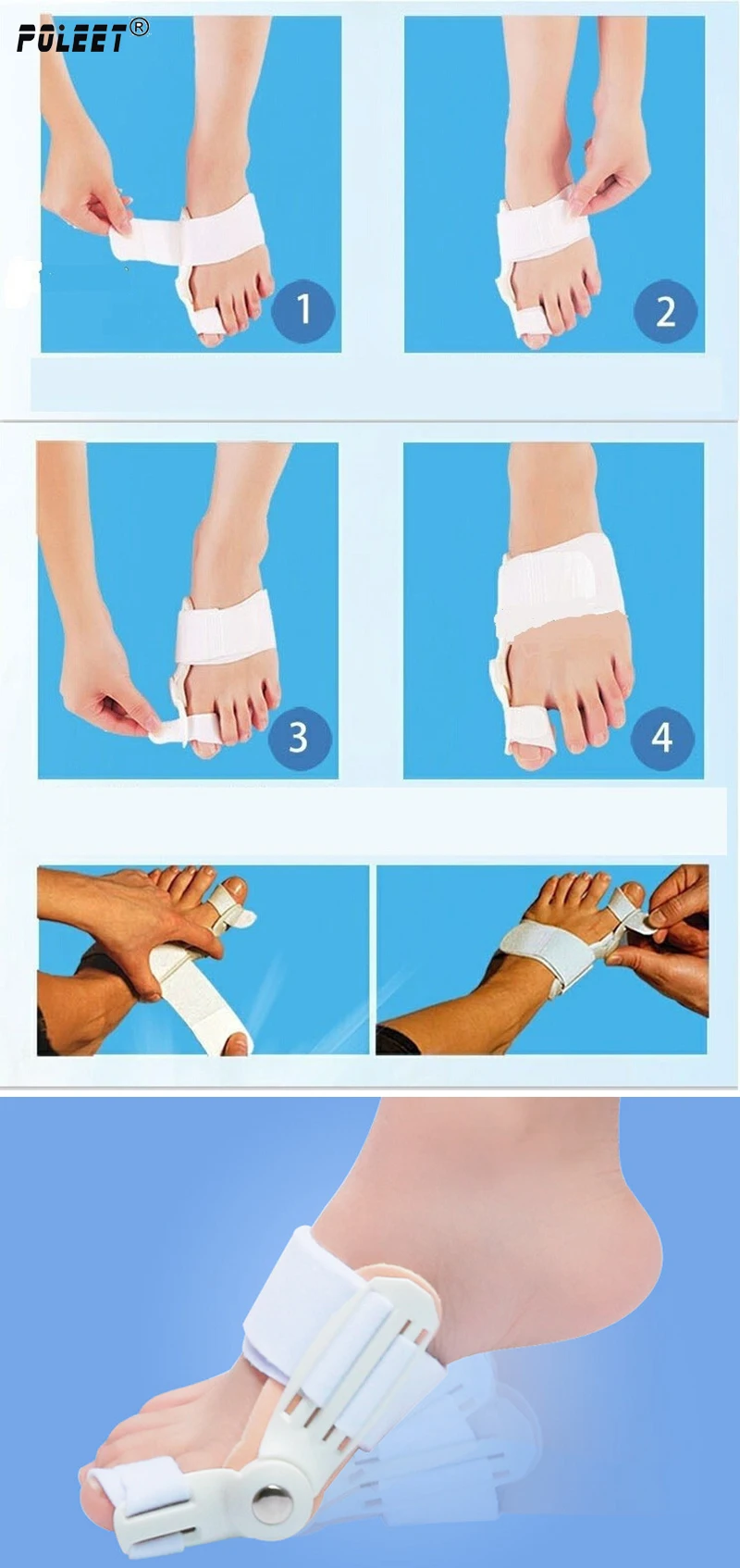 POLEET®

1

2

3

4