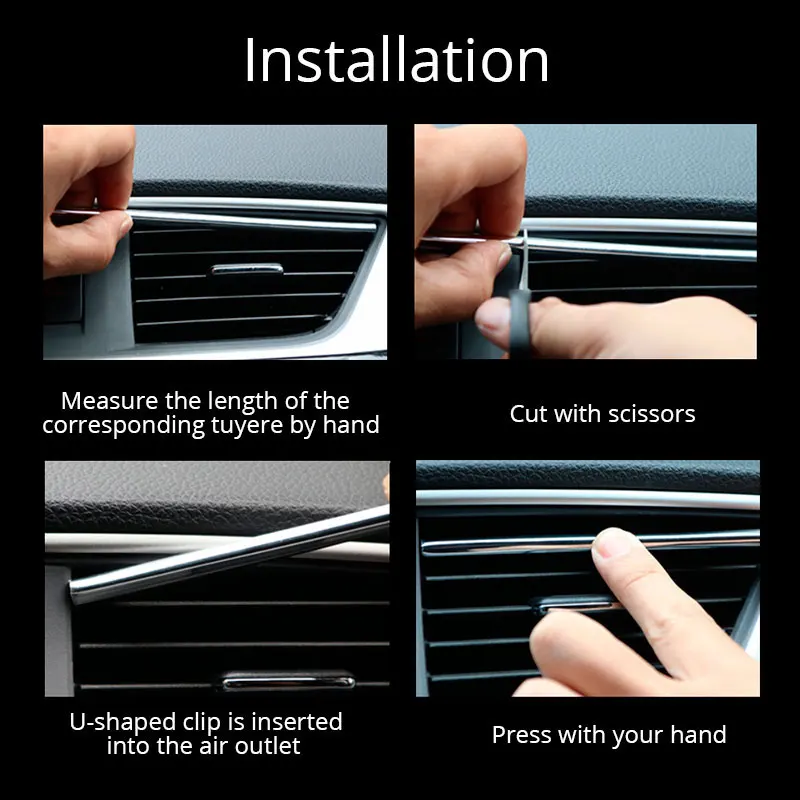 Installation

Measure the length of the corresponding tuyere by hand

Cut with scissors

U-shaped clip is inserted into the air outlet

Press with your hand