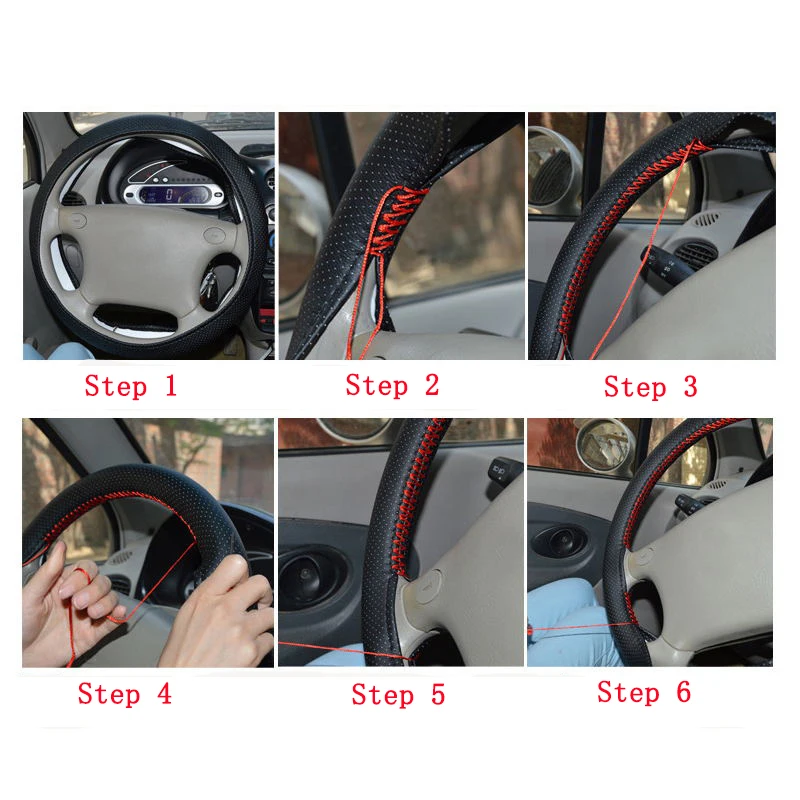 Step 1

Step 2

Step 3

Step 4

Step 5

Step 6