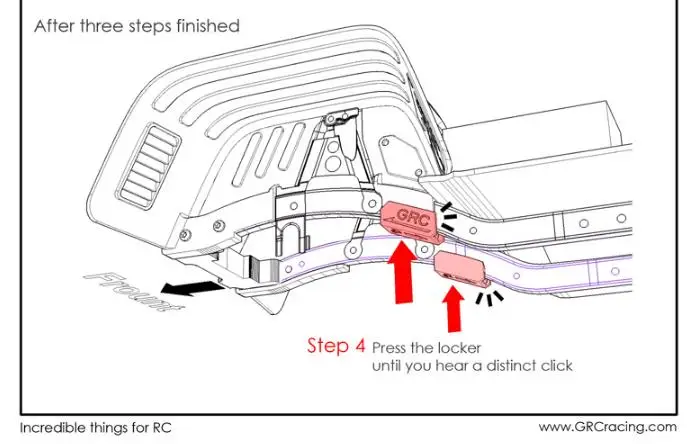 After three steps finished

GRC

Front

Step 4 Press the locker until you hear a distinct click

Incredible things for RC

www.GRCracing.com