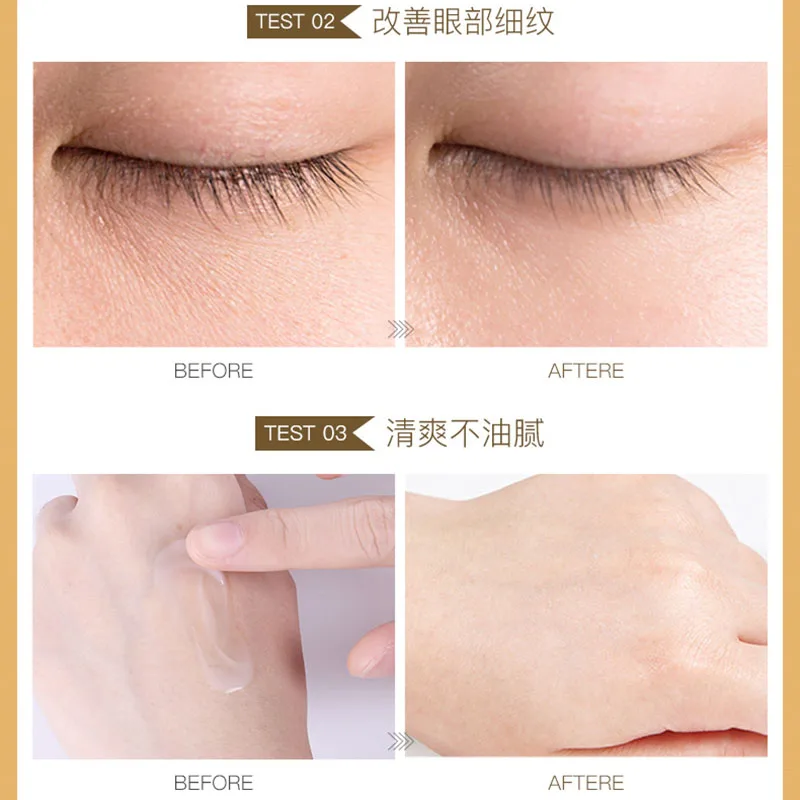 TEST 02 改善眼部细纹

BEFORE

AFTERE

TEST 03 清爽不油腻

BEFORE

AFTERE