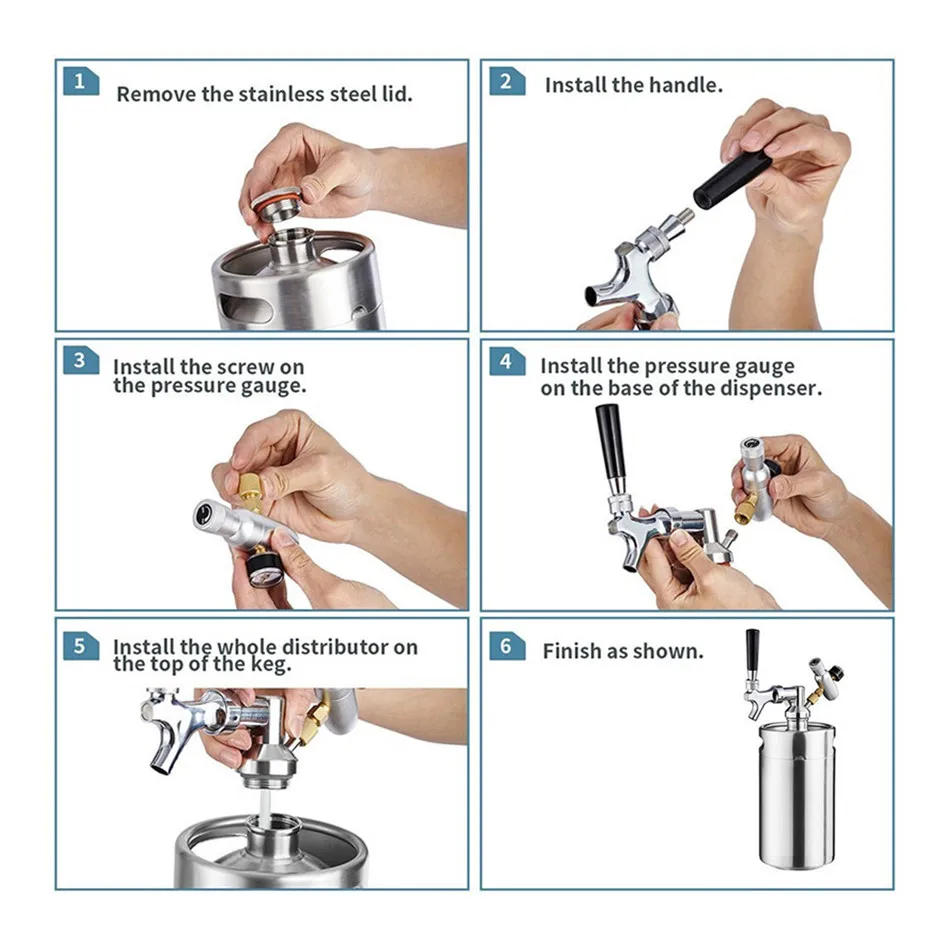 1 Remove the stainless steel lid.

2 Install the handle.

3 Install the screw on the pressure gauge.

4 Install the pressure gauge on the base of the dispenser.

5 Install the whole distributor on the top of the keg.

6 Finish as shown.