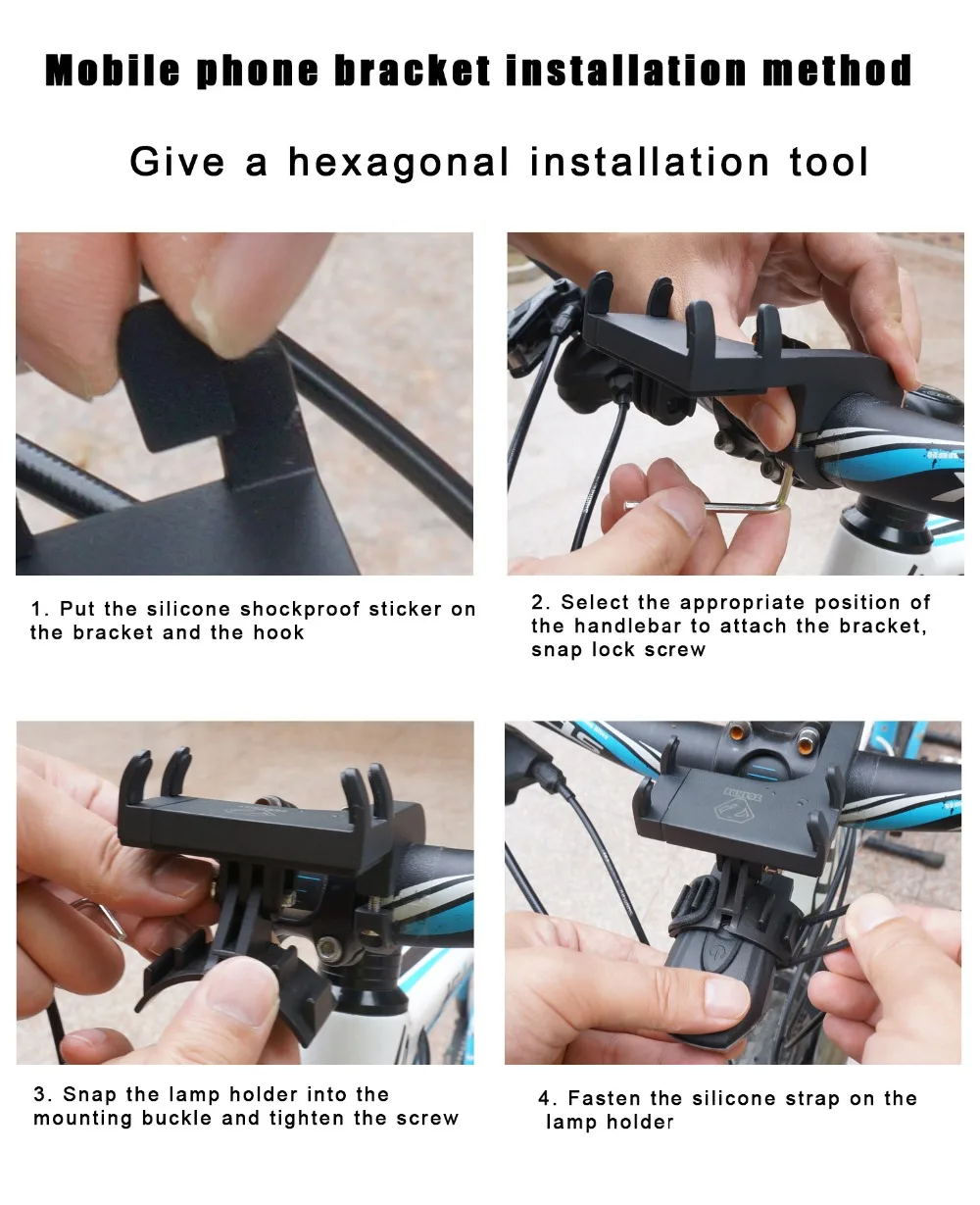 Mobile phone bracket installation method

Give a hexagonal installation tool

1. Put the silicone shockproof sticker on the bracket and the hook

2. Select the appropriate position of the handlebar to attach the bracket, snap lock screw

3. Snap the lamp holder into the mounting buckle and tighten the screw

4. Fasten the silicone strap on the lamp holder