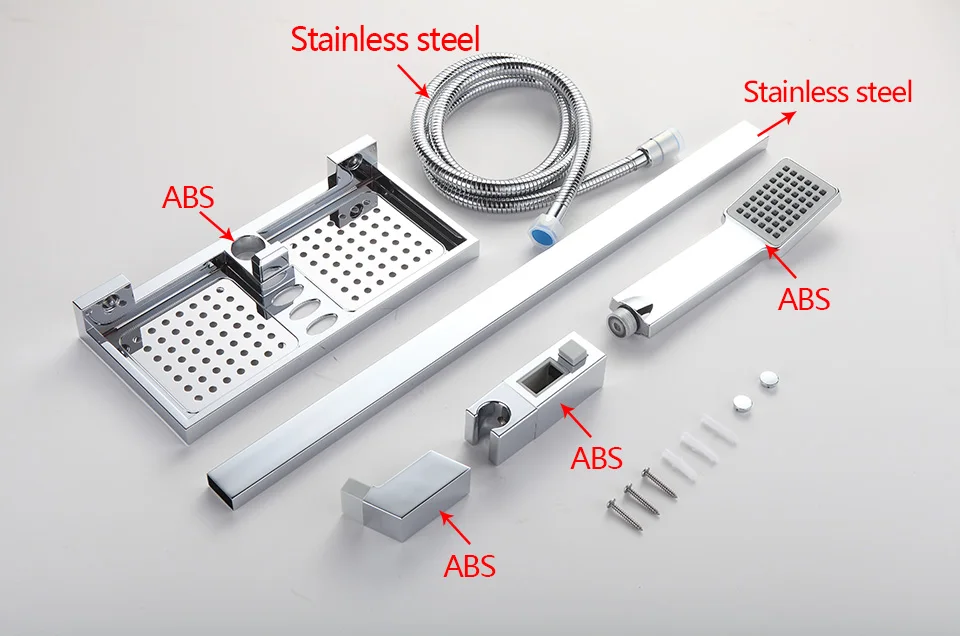 Stainless steel

Stainless steel

ABS

ABS

ABS

ABS