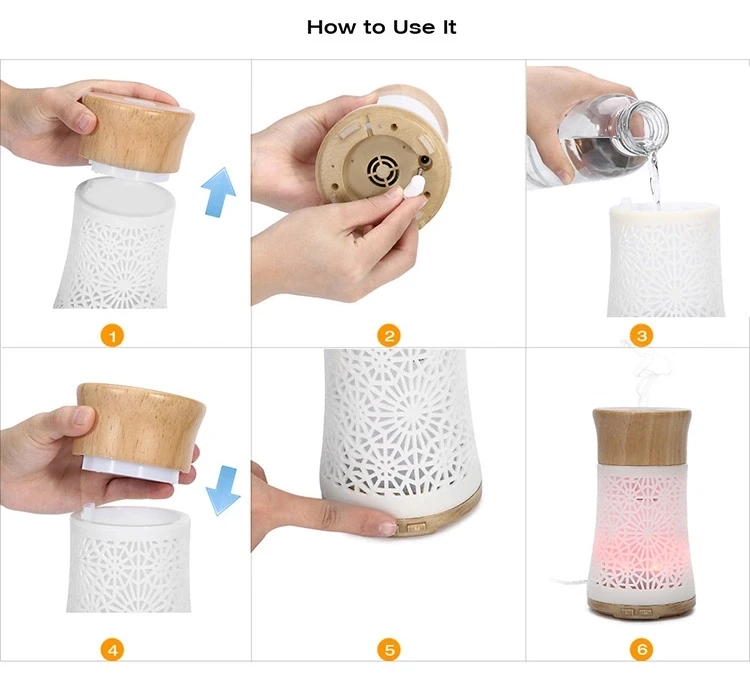 How to Use It

1

2

3

4

5

6