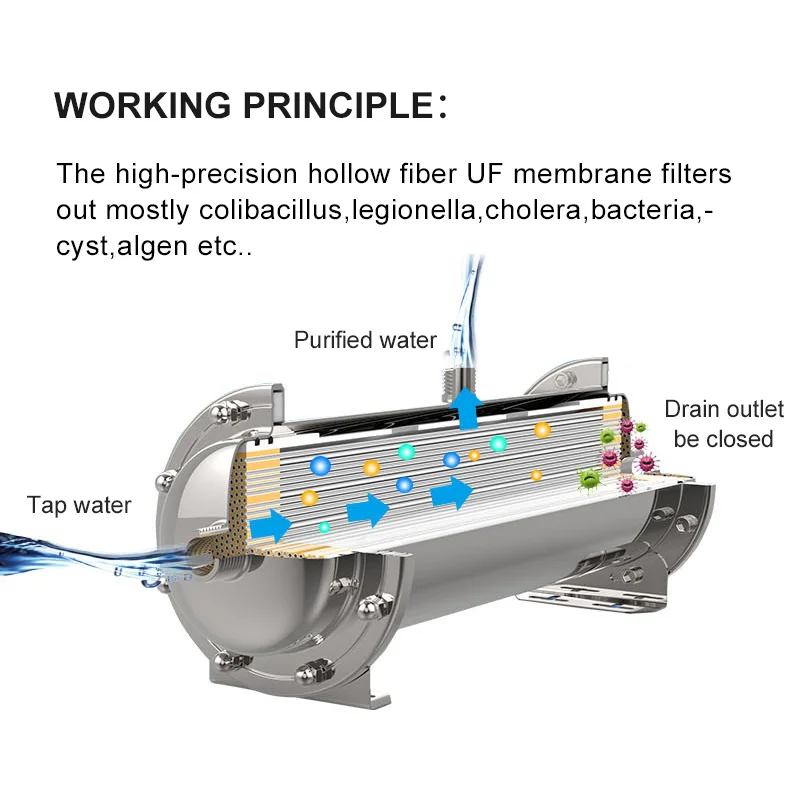 WORKING PRINCIPLE:

The high-precision hollow fiber UF membrane filters out mostly colibacillus,legionella,cholera,bacteria,-cyst,algen etc..

Purified water

Drain outlet be closed

Tap water