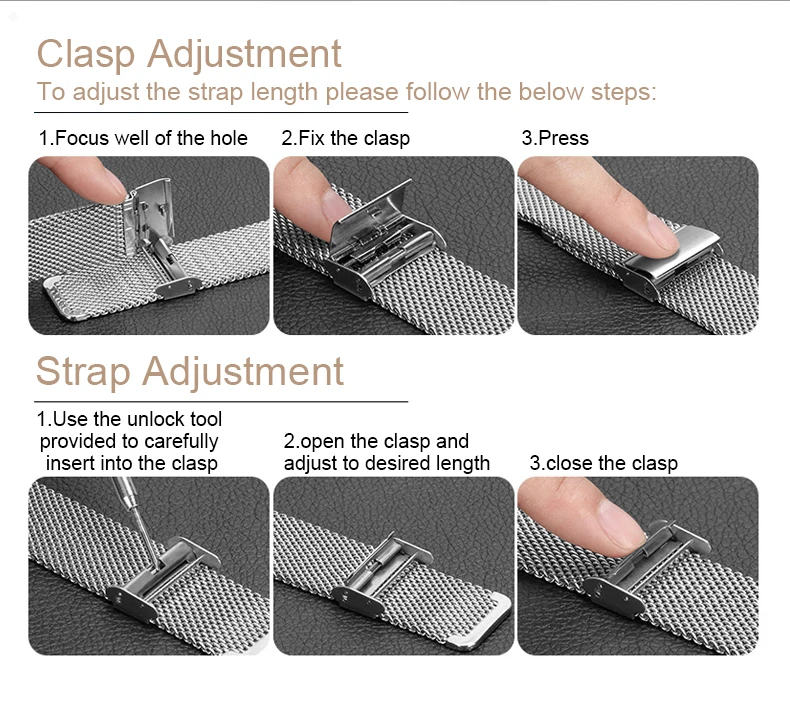 Clasp Adjustment
To adjust the strap length please follow the below steps:

1.Focus well of the hole

2.Fix the clasp

3.Press

Strap Adjustment

1.Use the unlock tool provided to carefully insert into the clasp

2.open the clasp and adjust to desired length

3.close the clasp