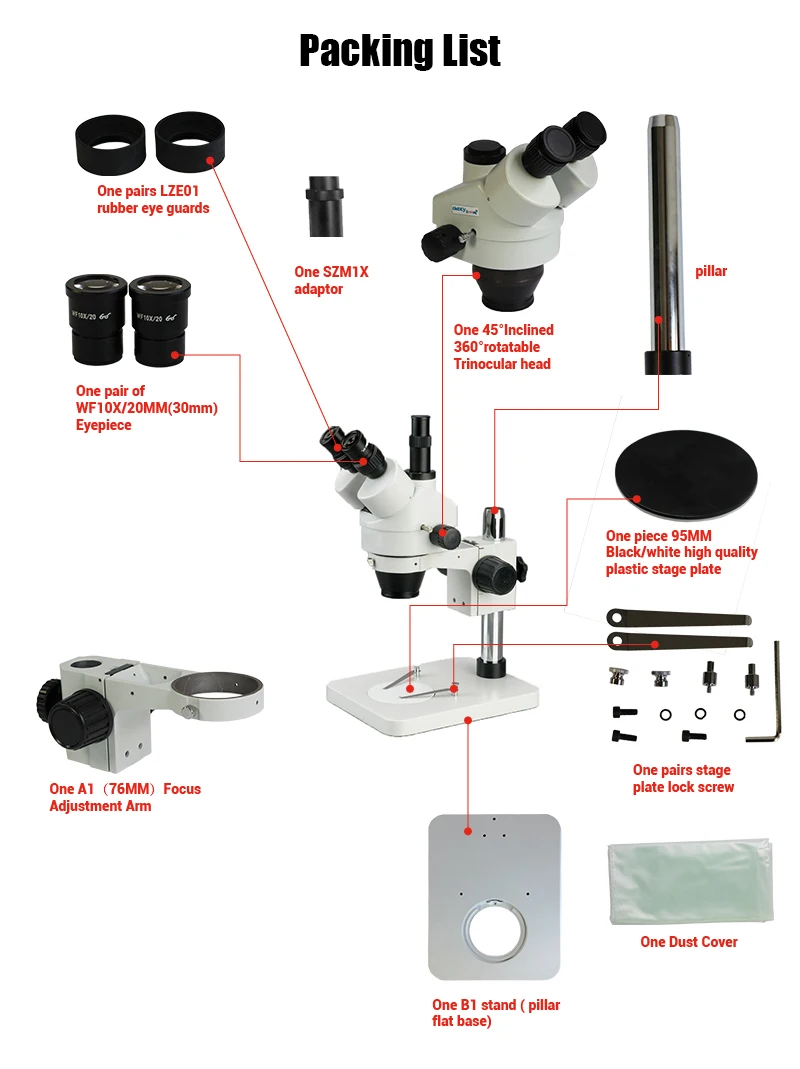 Packing List

One pairs LZE01 rubber eye guards

One SZM1X adaptor

One 45°Inclined 360°rotatable Trinocular head

pillar

WF10X/20

WF10X/20

One pair of WF10X/20MM(30mm) Eyepiece

One piece 95MM Black/white high quality plastic stage plate

One A1（76MM）Focus Adjustment Arm

One pairs stage plate lock screw

One Dust Cover

One B1 stand ( pillar flat base)