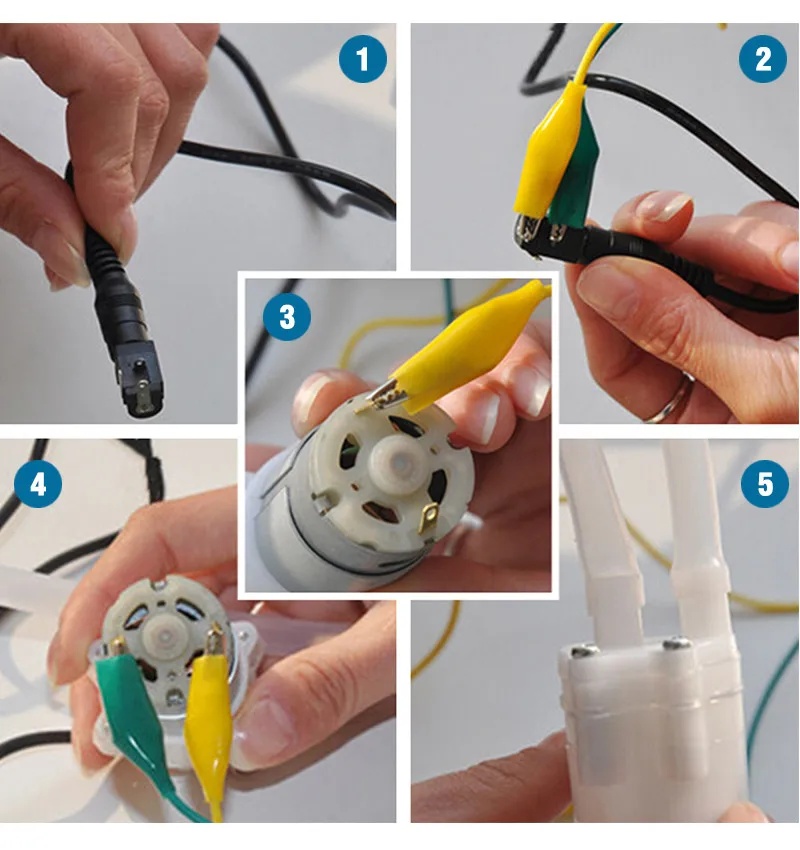 1

2

3

4

5