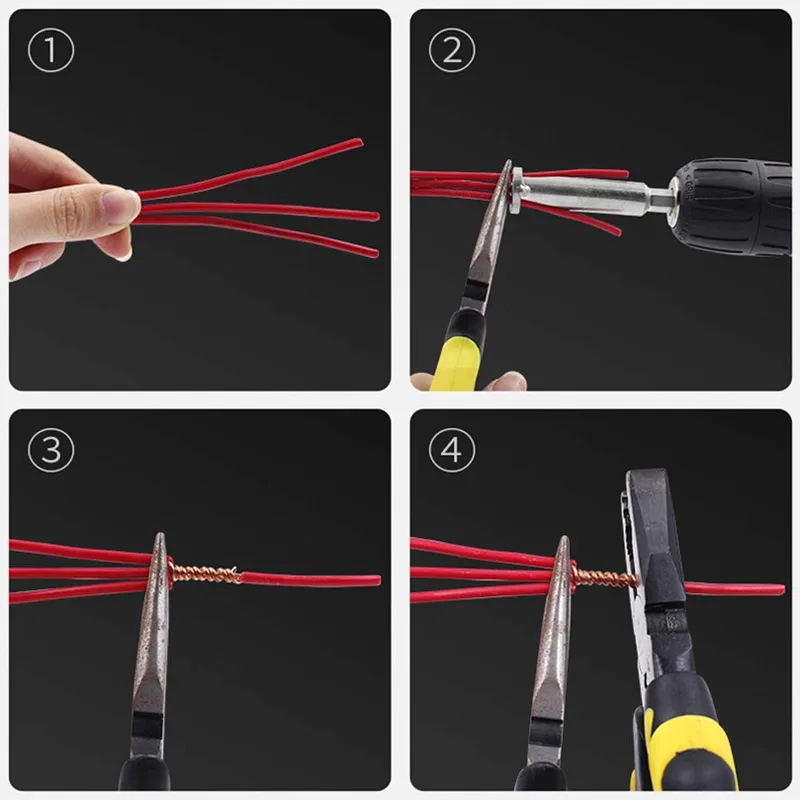 ①

②

③

④