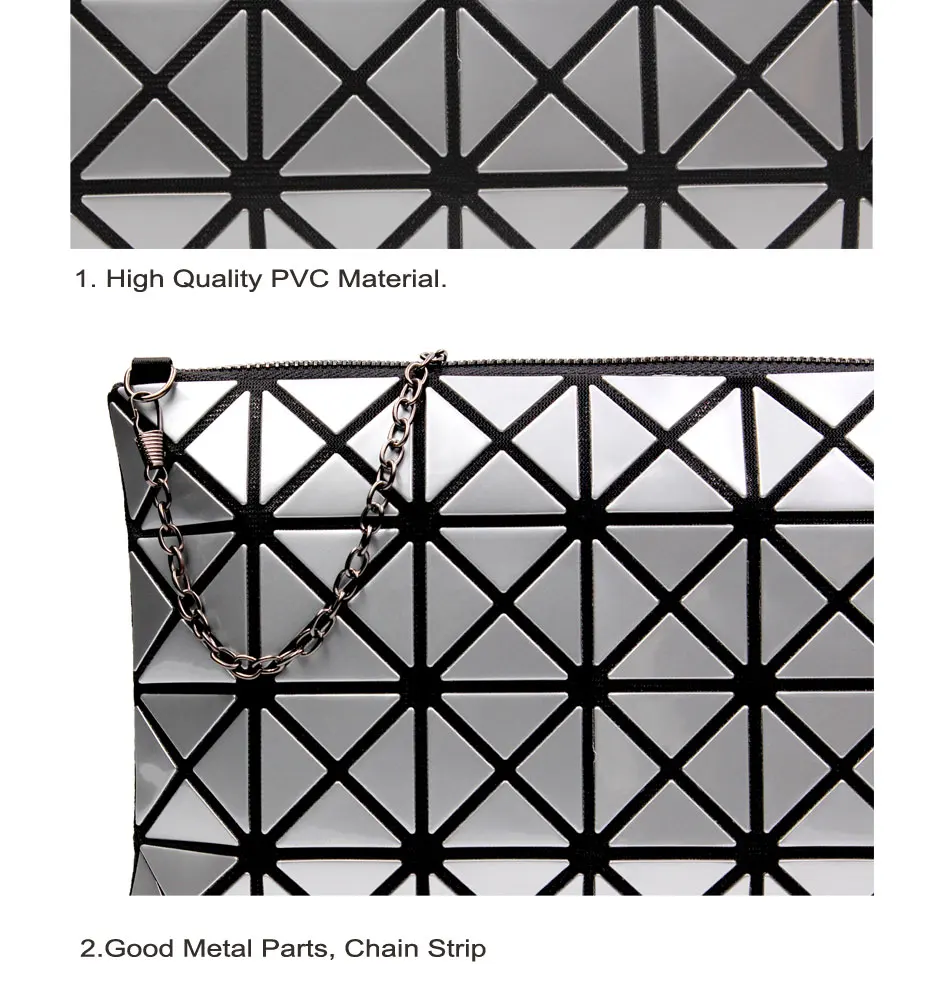 1. High Quality PVC Material.

2.Good Metal Parts, Chain Strip