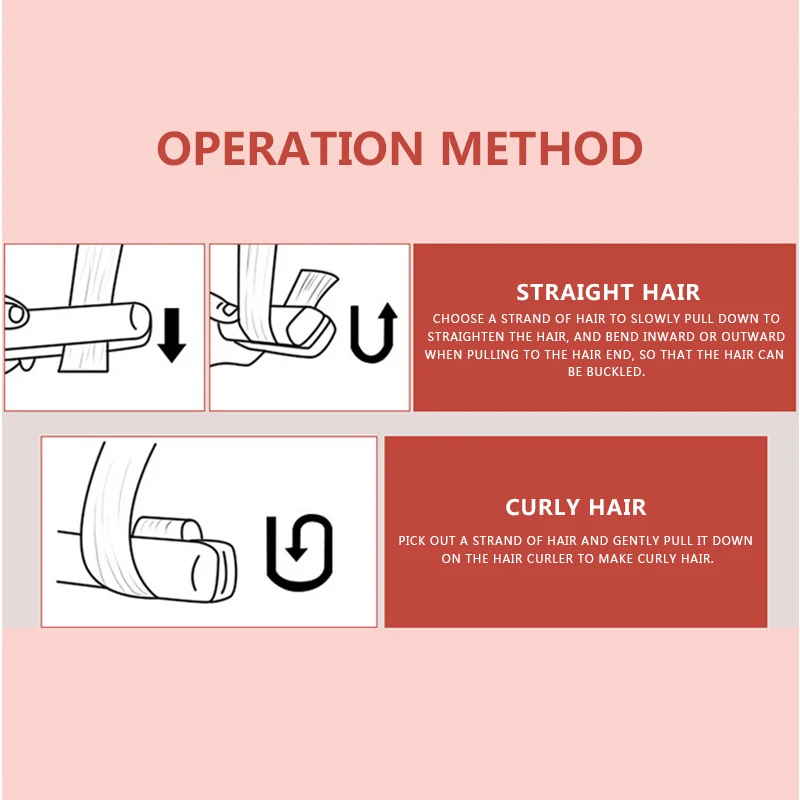 OPERATION METHOD

STRAIGHT HAIR

CHOOSE A STRAND OF HAIR TO SLOWLY PULL DOWN TO STRAIGHTEN THE HAIR, AND BEND INWARD OR OUTWARD WHEN PULLING TO THE HAIR END, SO THAT THE HAIR CAN BE BUCKLED.

CURLY HAIR

PICK OUT A STRAND OF HAIR AND GENTLY PULL IT DOWN ON THE HAIR CURLER TO MAKE CURLY HAIR.