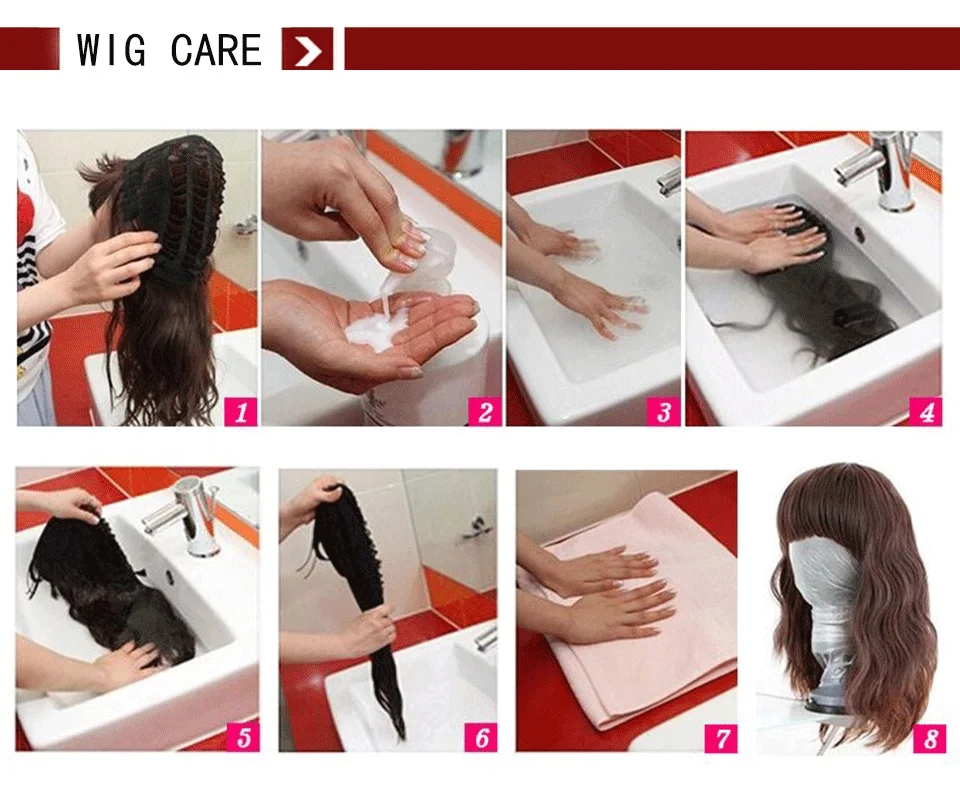 WIG CARE

1

2

3

4

5

6

7

8